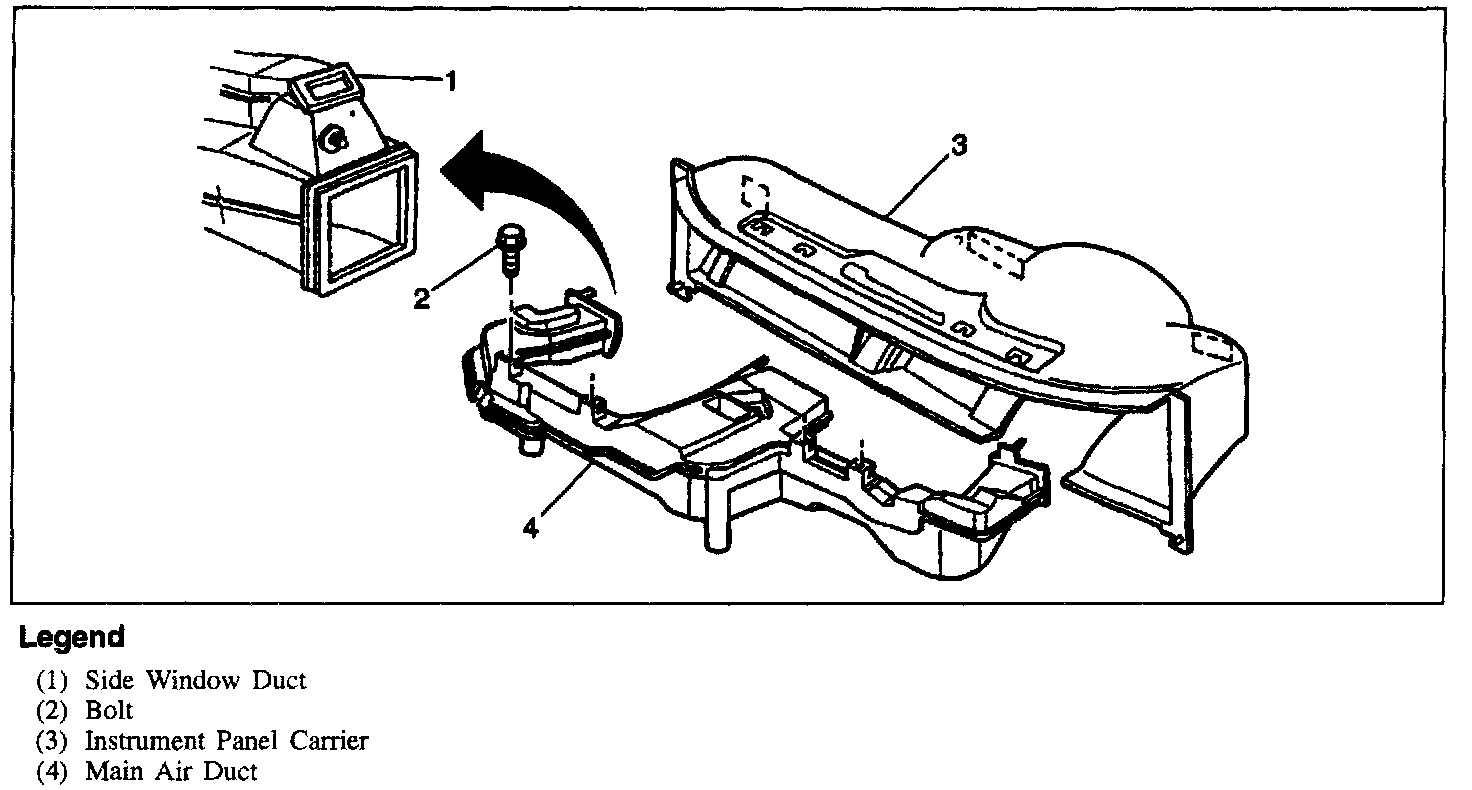 1
3
2
4

Legend

(1) Side Window Duct
(2) Bolt
(3) Instrument Panel Carrier
(4) Main Air Duct