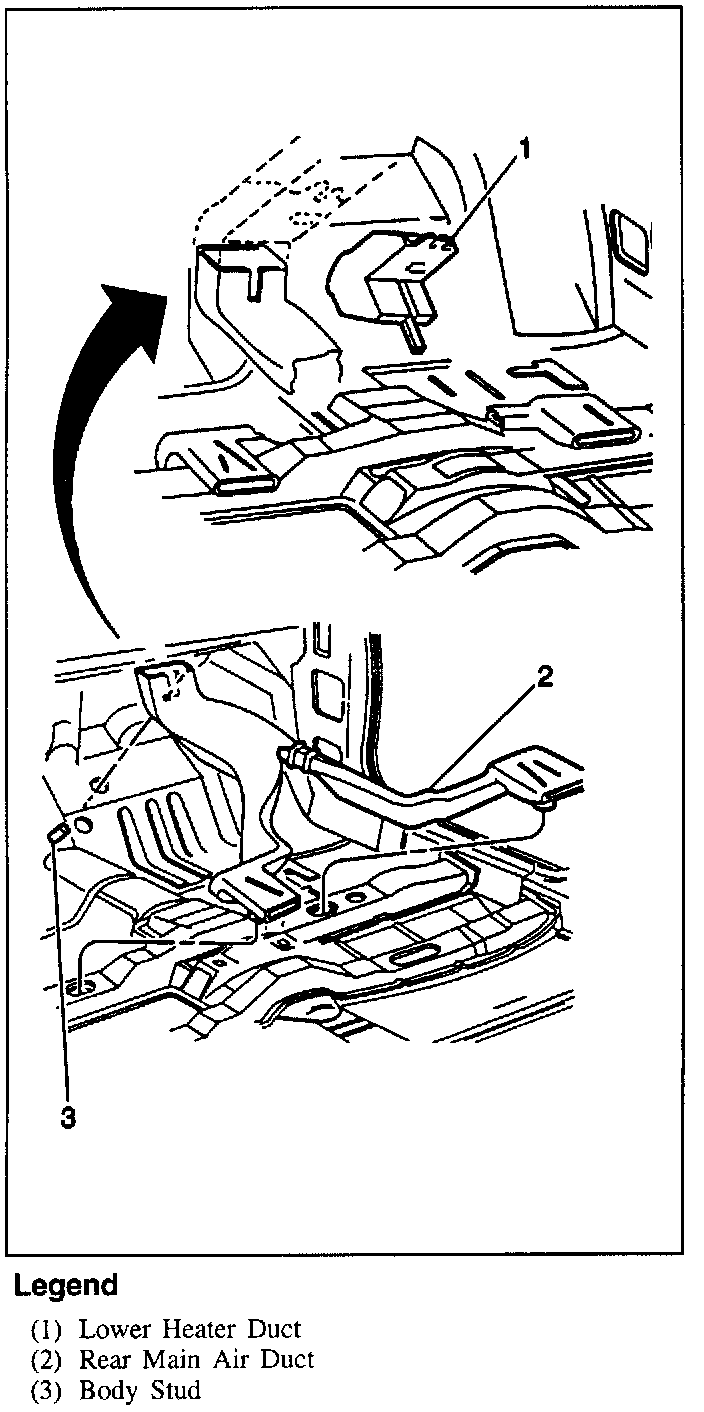 1

2

3

Legend

(1) Lower Heater Duct
(2) Rear Main Air Duct
(3) Body Stud