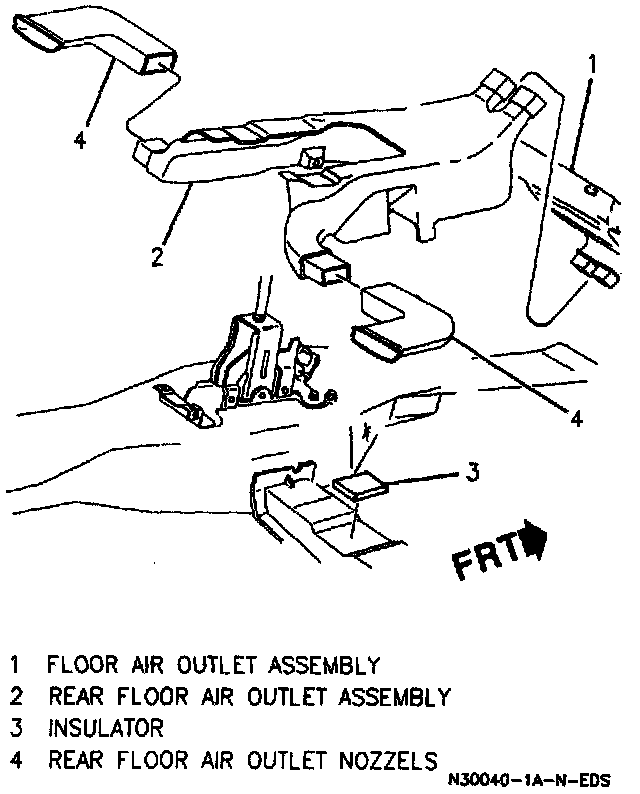 1
4
2
4
3
FRT

1 FLOOR AIR OUTLET ASSEMBLY
2 REAR FLOOR AIR OUTLET ASSEMBLY
3 INSULATOR
4 REAR FLOOR AIR OUTLET NOZZELS

N30040-1A-N-EDS