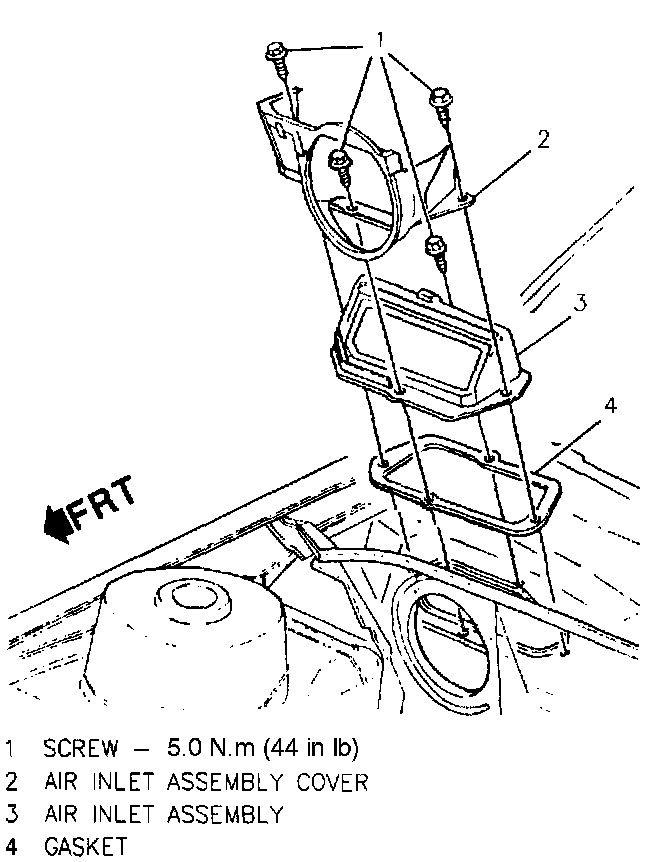 1

2

3

4

FRT

1 SCREW – 5.0 N.m (44 in lb)
2 AIR INLET ASSEMBLY COVER
3 AIR INLET ASSEMBLY
4 GASKET