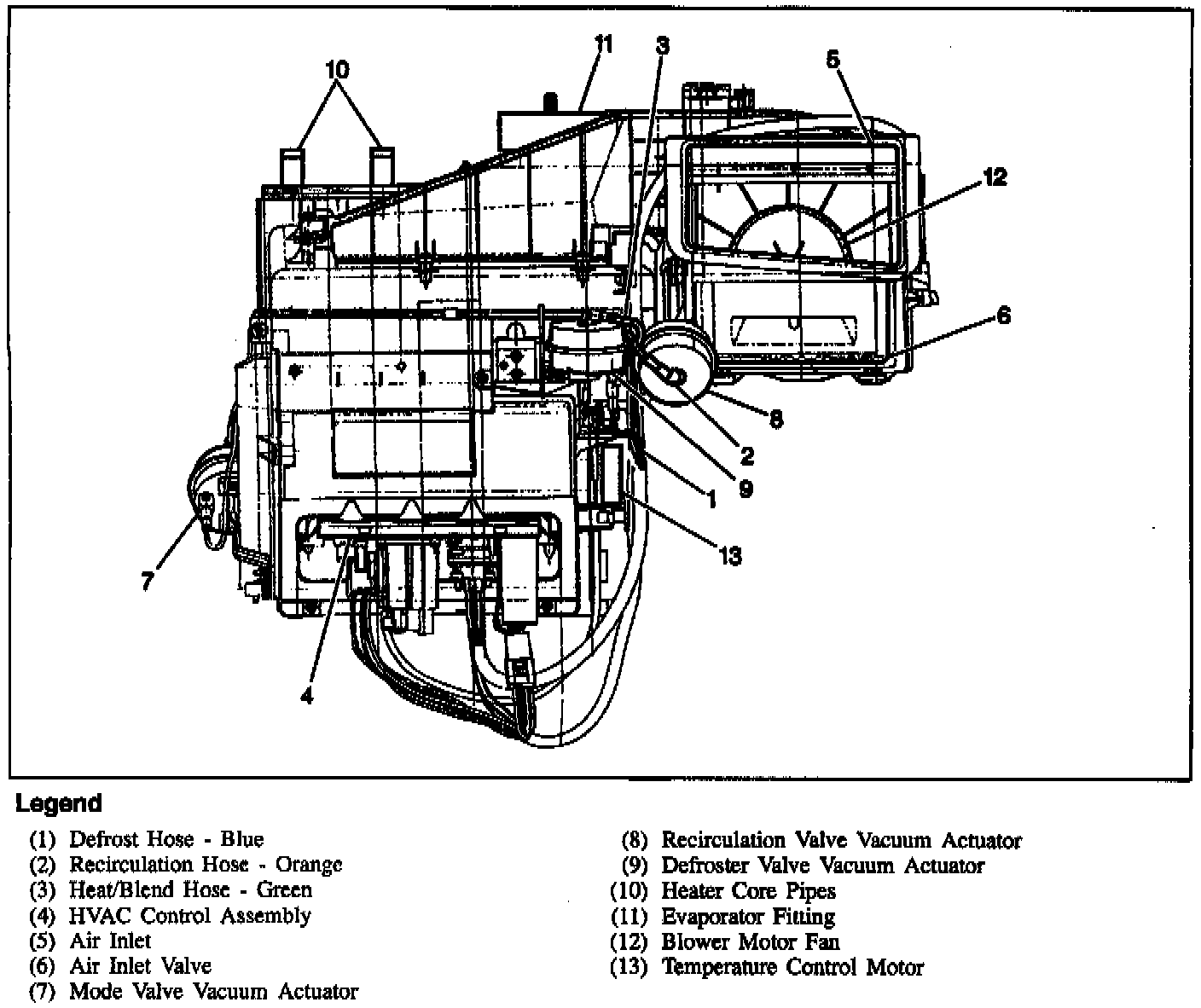 10
11
3
5
12
6
8
2
9
1
13
7
4

Legend

(1) Defrost Hose - Blue
(2) Recirculation Hose - Orange
(3) Heat/Blend Hose - Green
(4) HVAC Control Assembly
(5) Air Inlet
(6) Air Inlet Valve
(7) Mode Valve Vacuum Actuator

(8) Recirculation Valve Vacuum Actuator
(9) Defroster Valve Vacuum Actuator
(10) Heater Core Pipes
(11) Evaporator Fitting
(12) Blower Motor Fan
(13) Temperature Control Motor