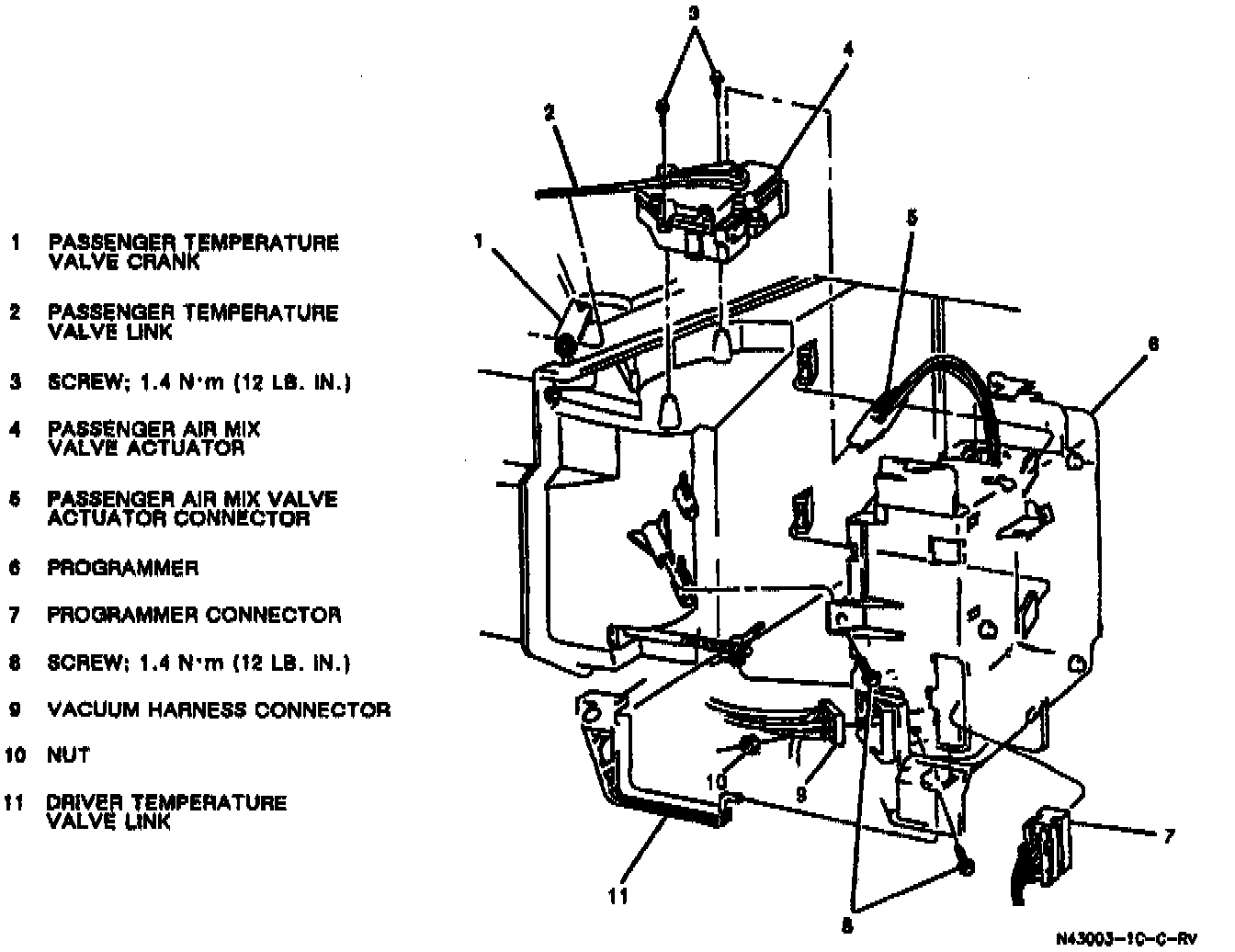 1 PASSENGER TEMPERATURE VALVE CRANK

2 PASSENGER TEMPERATURE VALVE LINK

3 SCREW; 1.4 N·m (12 LB. IN.)

4 PASSENGER AIR MIX VALVE ACTUATOR

5 PASSENGER AIR MIX VALVE ACTUATOR CONNECTOR

6 PROGRAMMER

7 PROGRAMMER CONNECTOR

8 SCREW; 1.4 N·m (12 LB. IN.)

9 VACUUM HARNESS CONNECTOR

10 NUT

11 DRIVER TEMPERATURE VALVE LINK

3
4
2
1
5
6
10
9
7
11
8

N43003-1C-C-RV