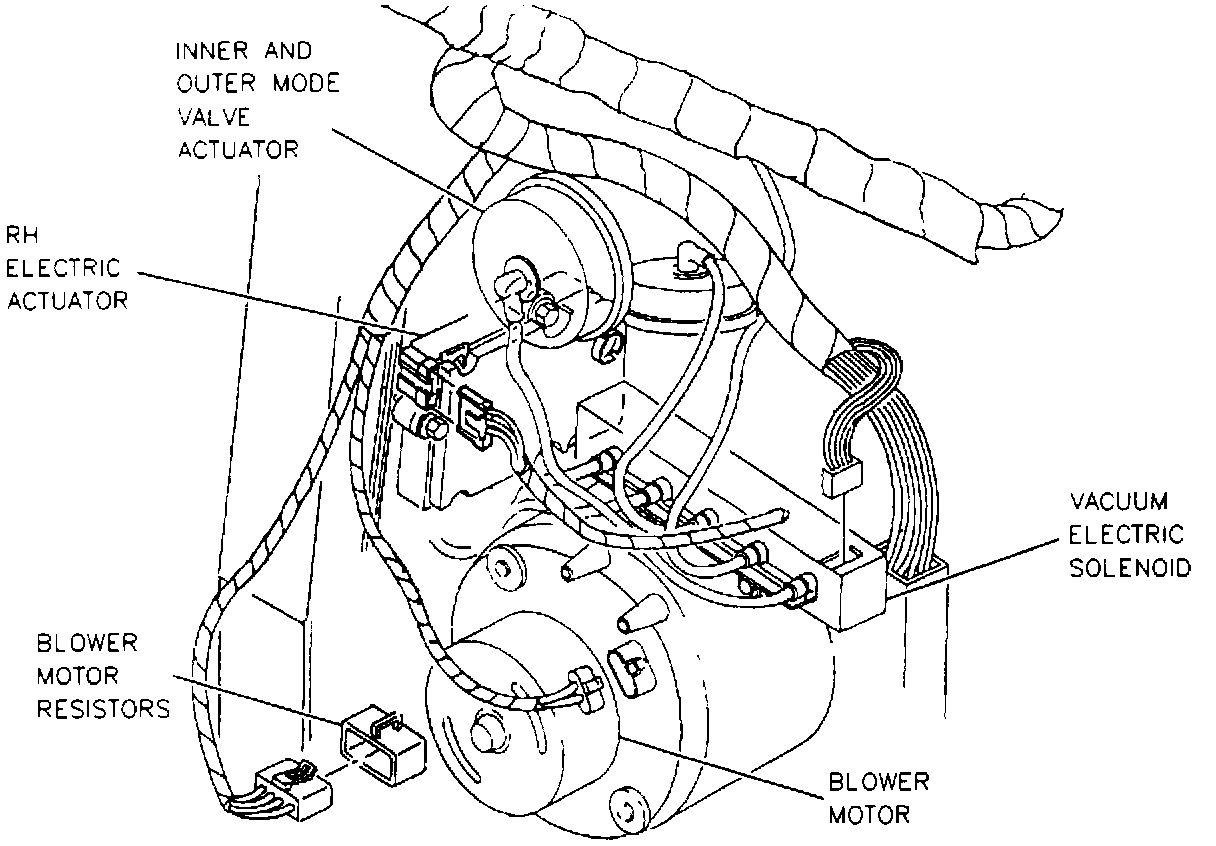 INNER AND OUTER MODE VALVE ACTUATOR

RH ELECTRIC ACTUATOR

VACUUM ELECTRIC SOLENOID

BLOWER MOTOR RESISTORS

BLOWER MOTOR