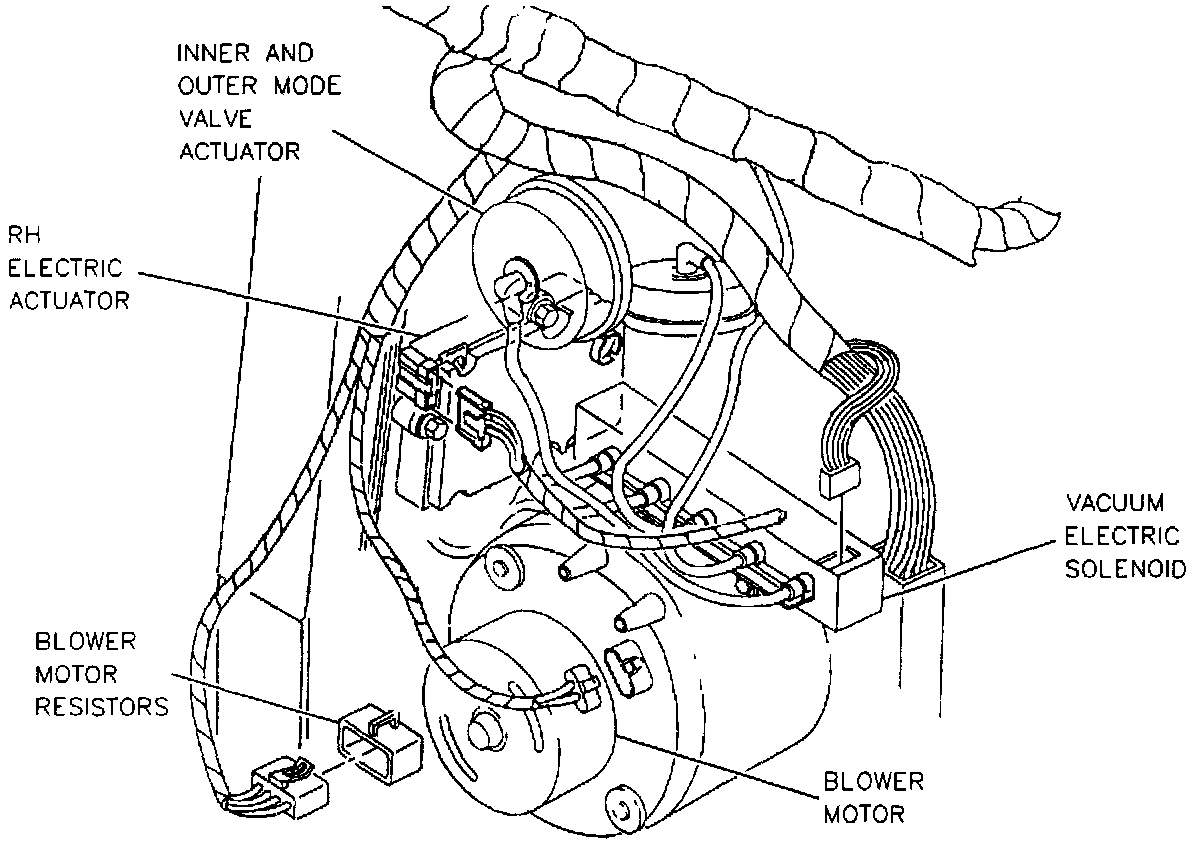 INNER AND OUTER MODE VALVE ACTUATOR

RH ELECTRIC ACTUATOR

VACUUM ELECTRIC SOLENOID

BLOWER MOTOR RESISTORS

BLOWER MOTOR