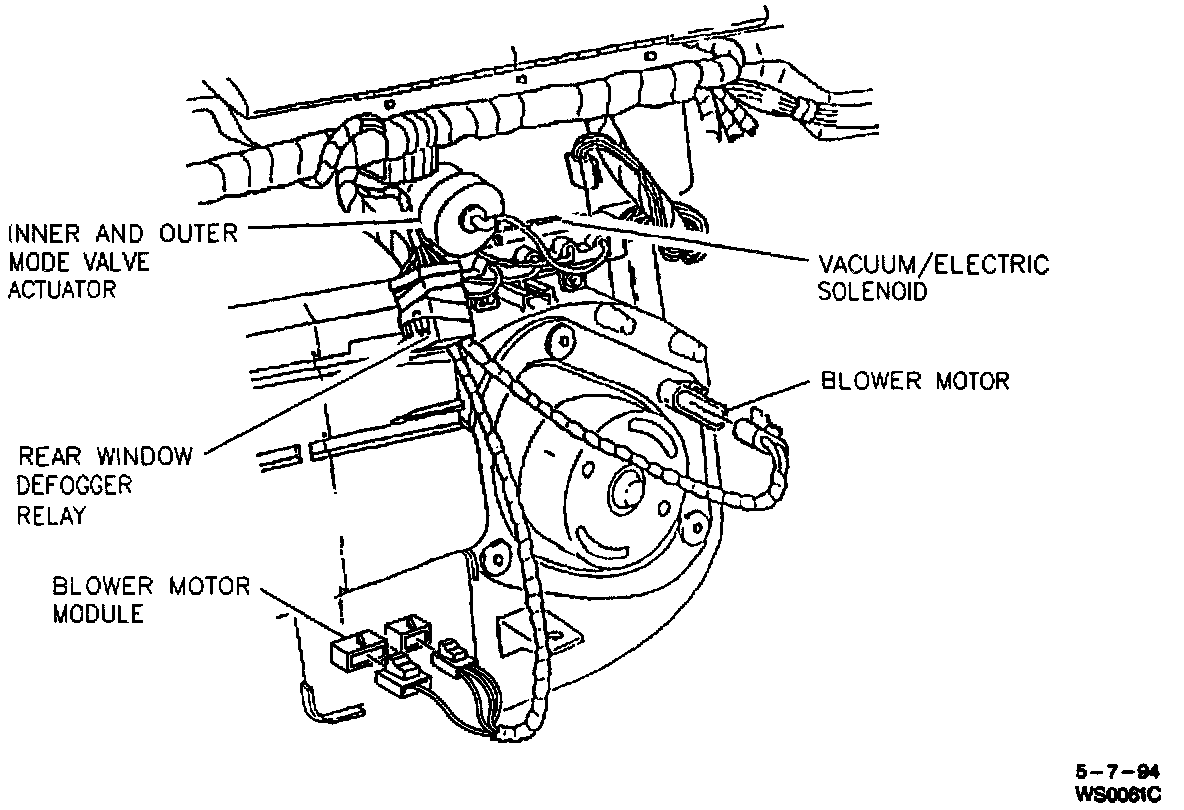 INNER AND OUTER MODE VALVE ACTUATOR

VACUUM/ELECTRIC SOLENOID

BLOWER MOTOR

REAR WINDOW DEFOGGER RELAY

BLOWER MOTOR MODULE

5-7-94
WS0061C