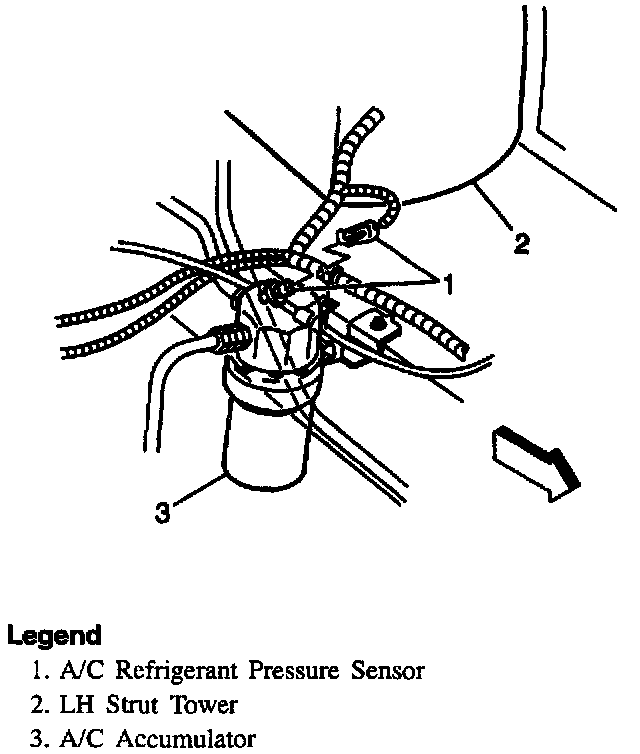 2

1

3

Legend
1. A/C Refrigerant Pressure Sensor
2. LH Strut Tower
3. A/C Accumulator