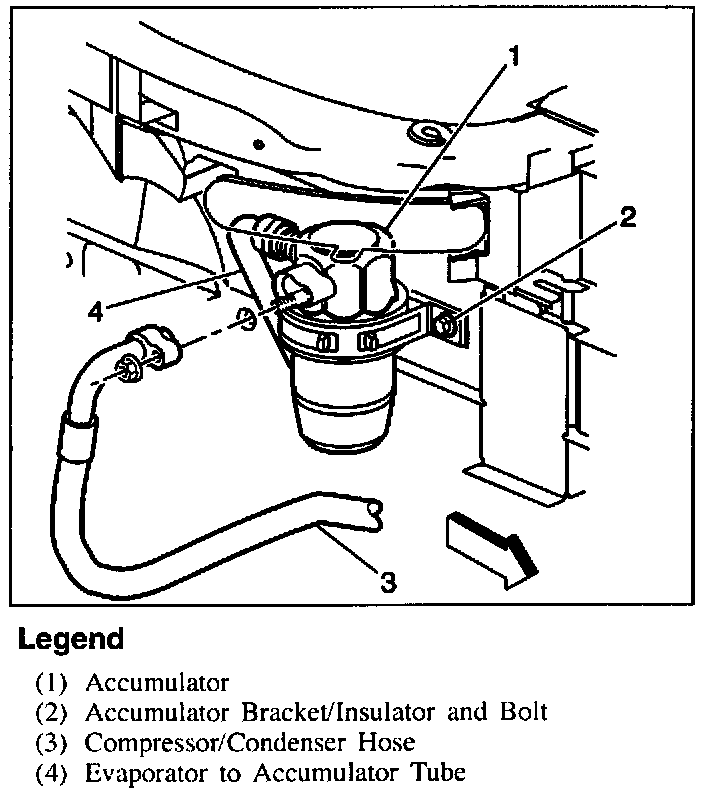 1
2
4
3

Legend

(1) Accumulator
(2) Accumulator Bracket/Insulator and Bolt
(3) Compressor/Condenser Hose
(4) Evaporator to Accumulator Tube