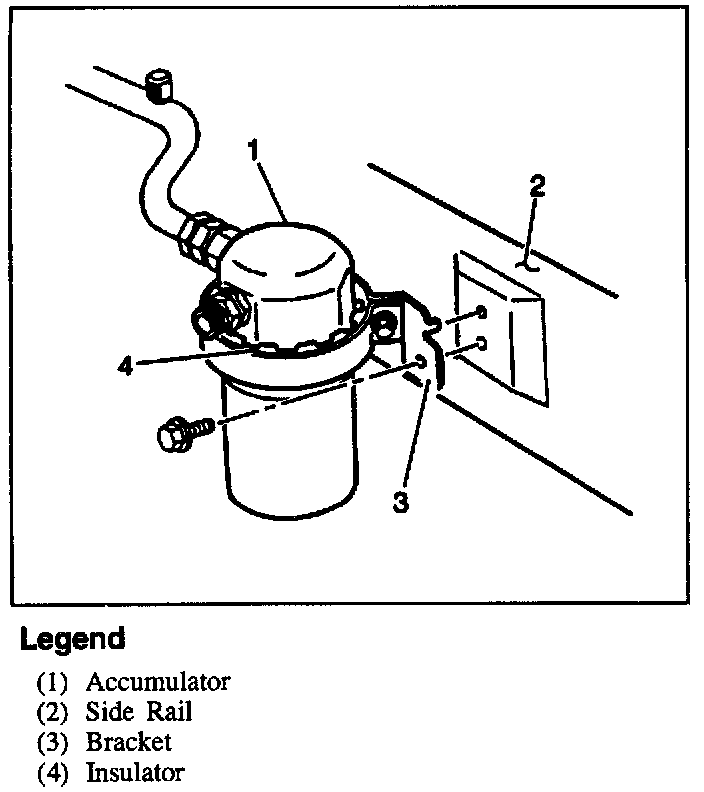 1
2
4
3

Legend

(1) Accumulator
(2) Side Rail
(3) Bracket
(4) Insulator