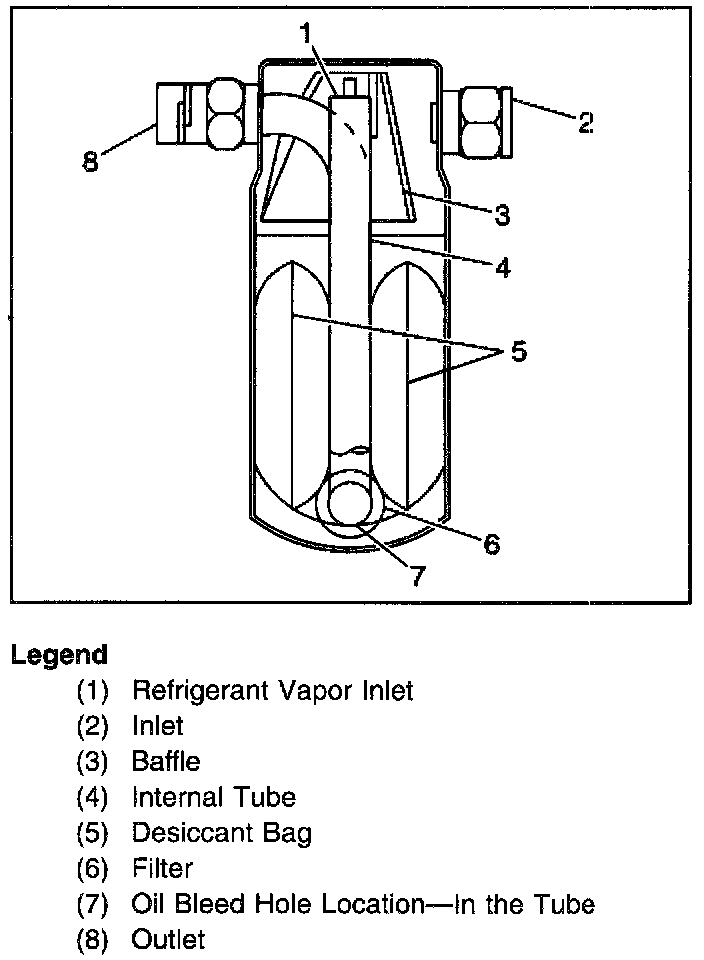 1
2
8
3
4
5
6
7

Legend
(1) Refrigerant Vapor Inlet
(2) Inlet
(3) Baffle
(4) Internal Tube
(5) Desiccant Bag
(6) Filter
(7) Oil Bleed Hole Location—In the Tube
(8) Outlet