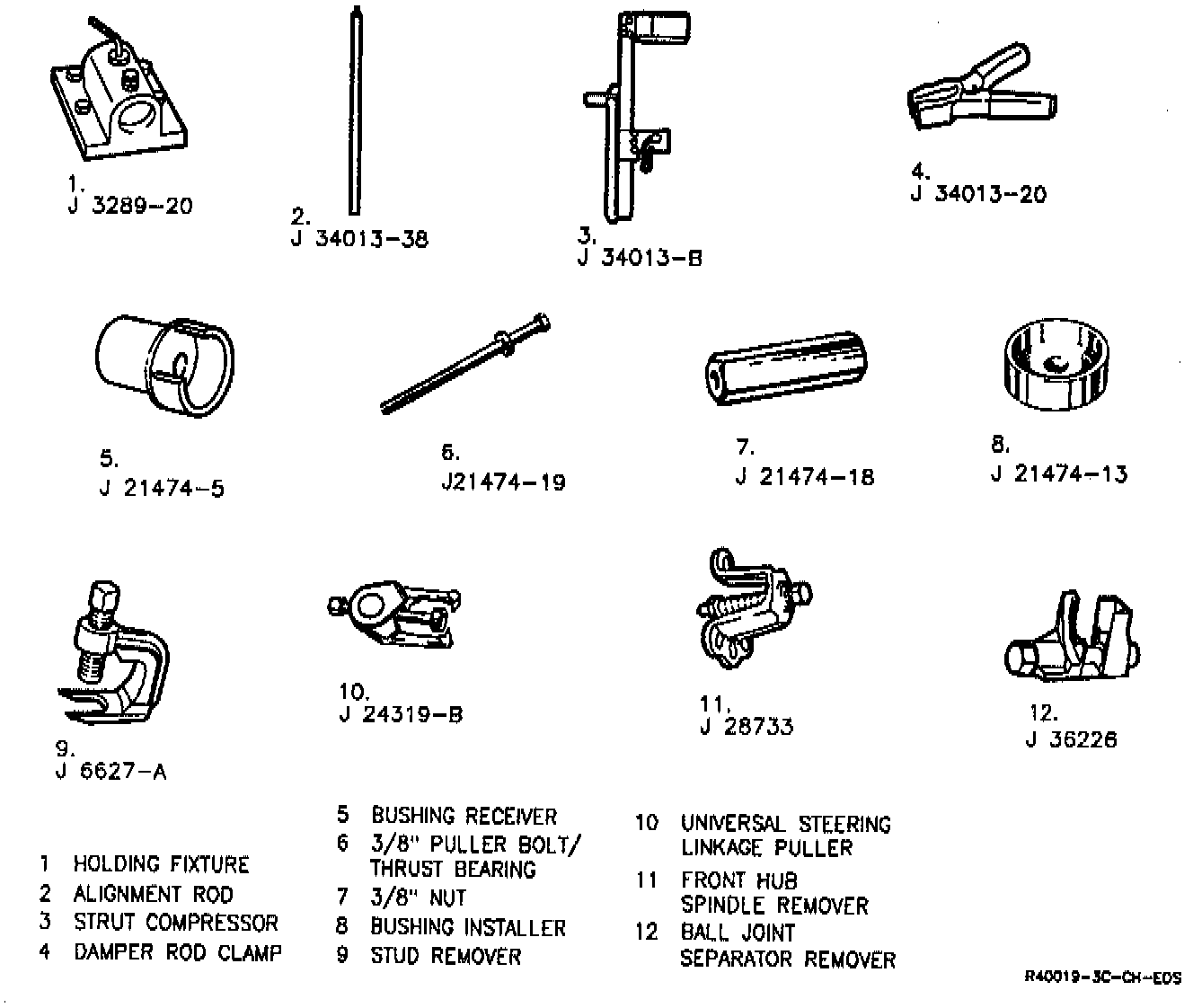 1.
J 3289-20

2.
J 34013-38

3.
J 34013-B

4.
J 34013-20

5.
J 21474-5

6.
J21474-19

7.
J 21474-18

8.
J 21474-13

9.
J 6627-A

10.
J 24319-B

11.
J 28733

12.
J 36226

1 HOLDING FIXTURE
2 ALIGNMENT ROD
3 STRUT COMPRESSOR
4 DAMPER ROD CLAMP

5 BUSHING RECEIVER
6 3/8" PULLER BOLT/ THRUST BEARING
7 3/8" NUT
8 BUSHING INSTALLER
9 STUD REMOVER

10 UNIVERSAL STEERING LINKAGE PULLER
11 FRONT HUB SPINDLE REMOVER
12 BALL JOINT SEPARATOR REMOVER

R40019-3C-CH-EDS