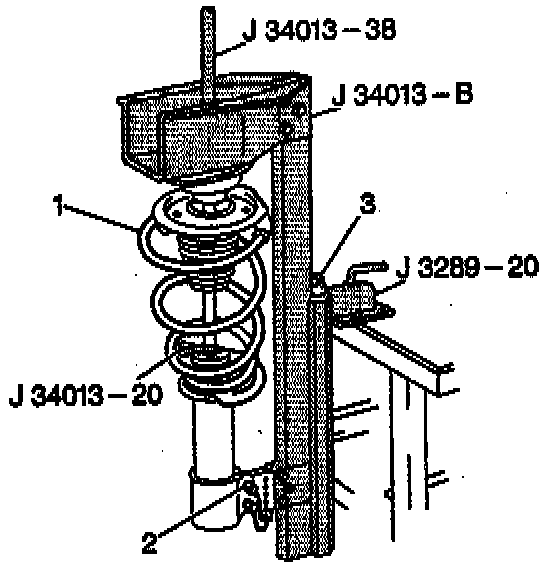 J 34013 – 38
J 34013 – B
1
3
J 3289 – 20
J 34013 – 20
2