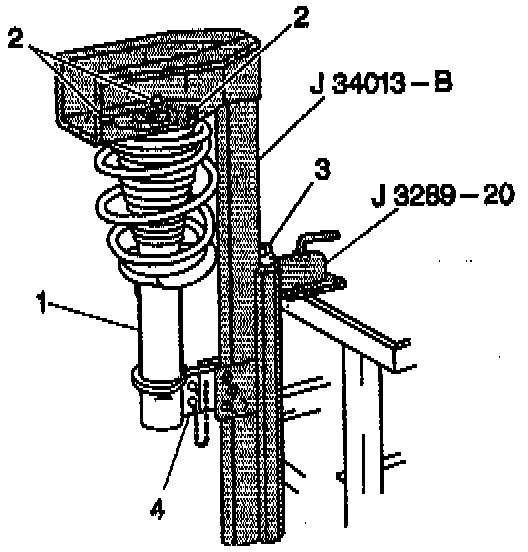 2
2
J 34013 – B
3
J 3289 – 20
1
4