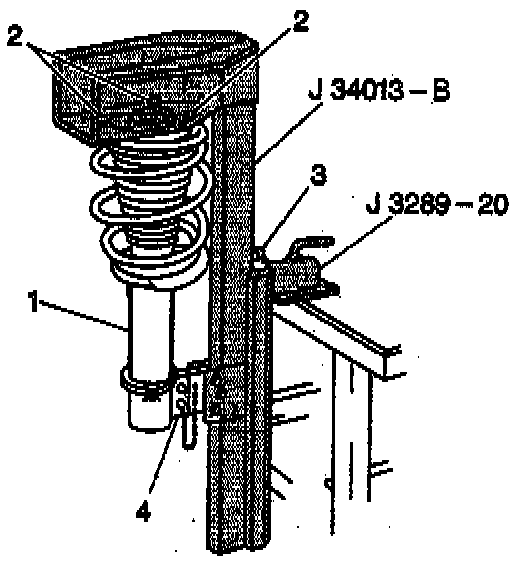 2
2
J 34013 – B
3
J 3289 – 20
1
4