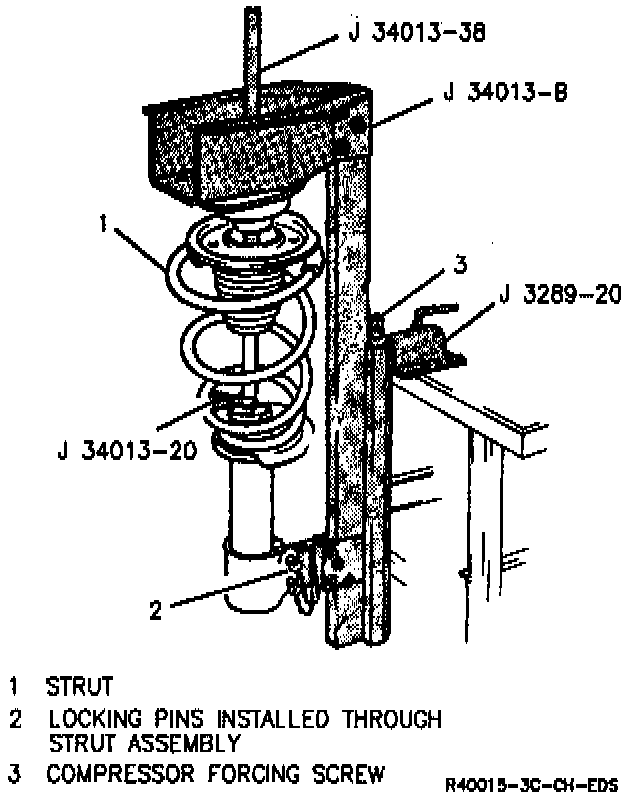 J 34013-38

J 34013-B

1

3

J 3289-20

J 34013-20

2

1 STRUT

2 LOCKING PINS INSTALLED THROUGH STRUT ASSEMBLY

3 COMPRESSOR FORCING SCREW

R40015-3C-CH-EDS