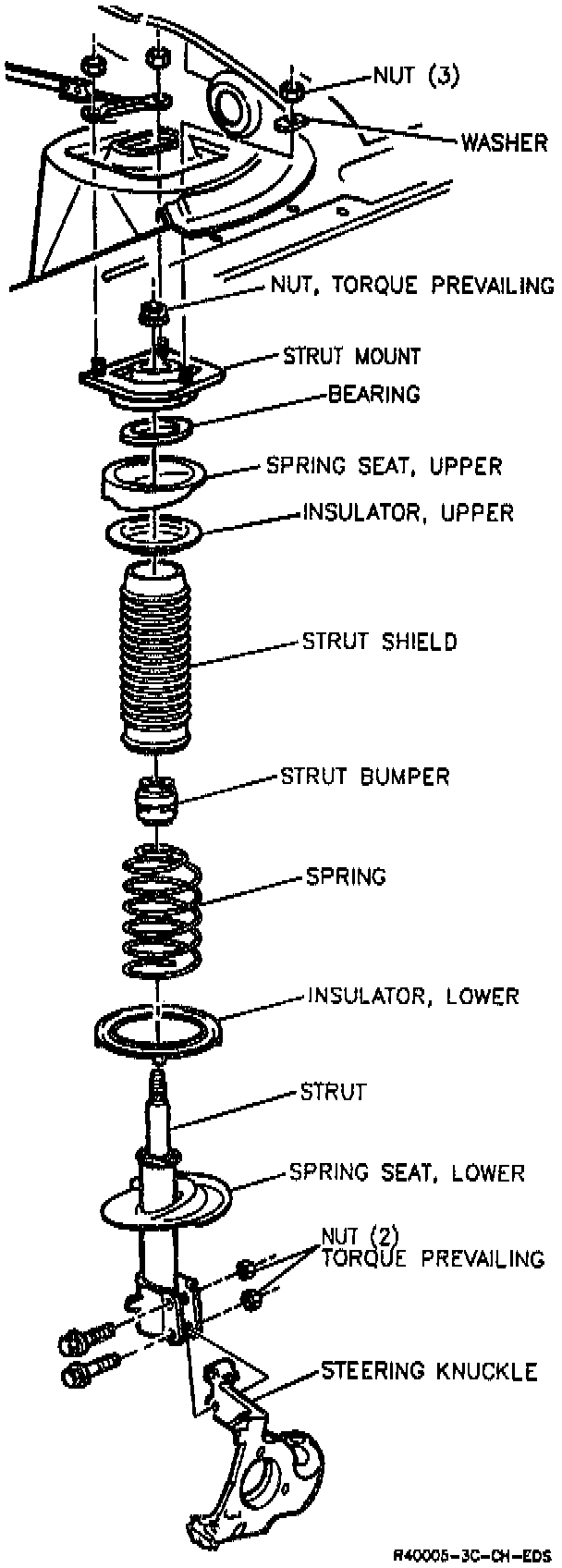 NUT (3)
WASHER
NUT, TORQUE PREVAILING
STRUT MOUNT
BEARING
SPRING SEAT, UPPER
INSULATOR, UPPER
STRUT SHIELD
STRUT BUMPER
SPRING
INSULATOR, LOWER
STRUT
SPRING SEAT, LOWER
NUT (2)
TORQUE PREVAILING
STEERING KNUCKLE
R40005-3C-CH-EDS