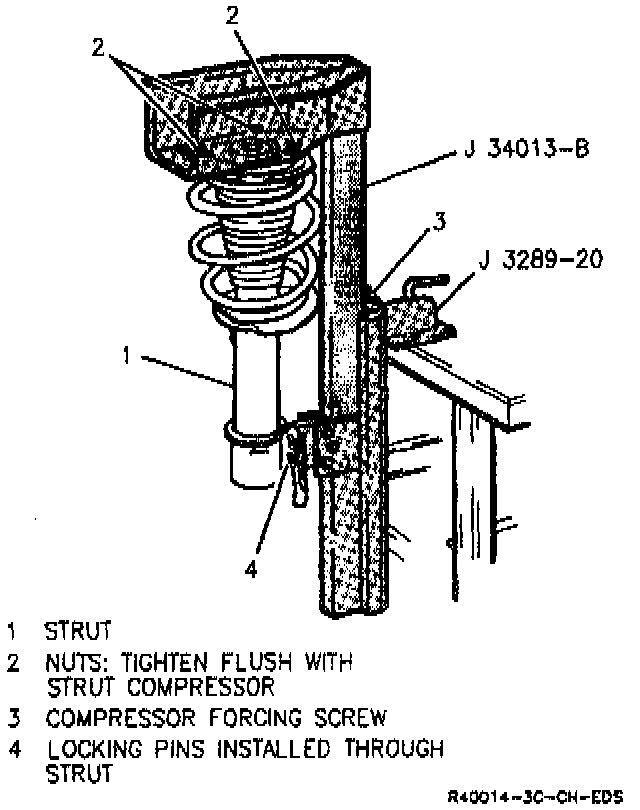 2
2
J 34013-B
3
J 3289-20
1
4

1 STRUT
2 NUTS: TIGHTEN FLUSH WITH STRUT COMPRESSOR
3 COMPRESSOR FORCING SCREW
4 LOCKING PINS INSTALLED THROUGH STRUT

R40014-3C-CH-EDS