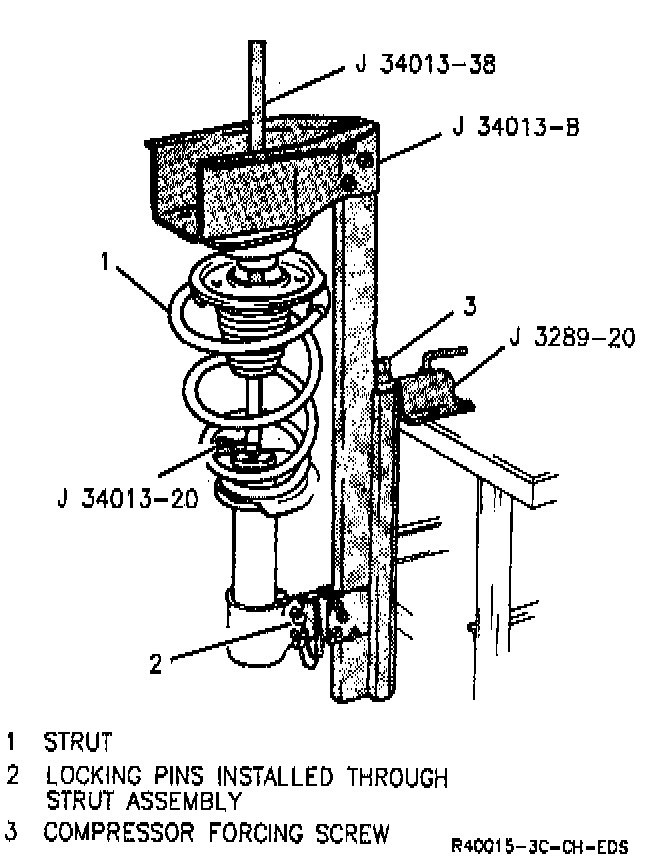 J 34013-38

J 34013-B

1

3

J 3289-20

J 34013-20

2

1 STRUT
2 LOCKING PINS INSTALLED THROUGH STRUT ASSEMBLY
3 COMPRESSOR FORCING SCREW

R40015-3C-CH-EDS