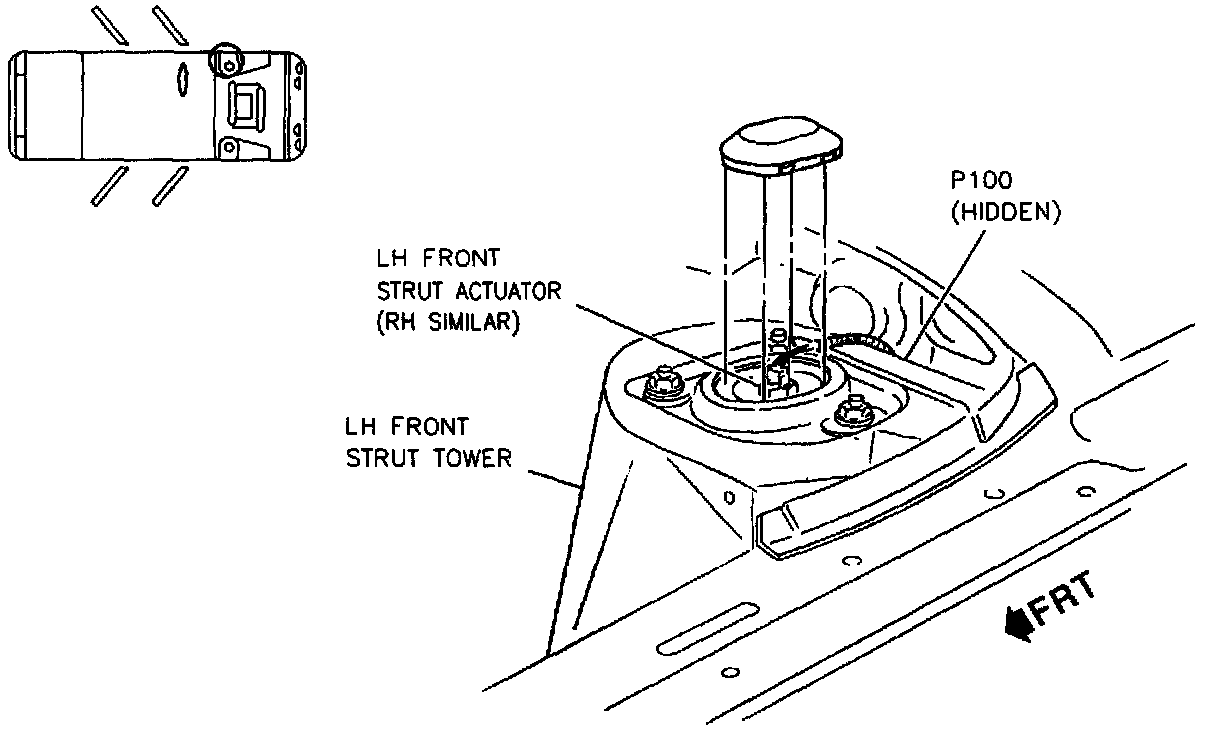 P100
(HIDDEN)

LH FRONT
STRUT ACTUATOR
(RH SIMILAR)

LH FRONT
STRUT TOWER

FRT