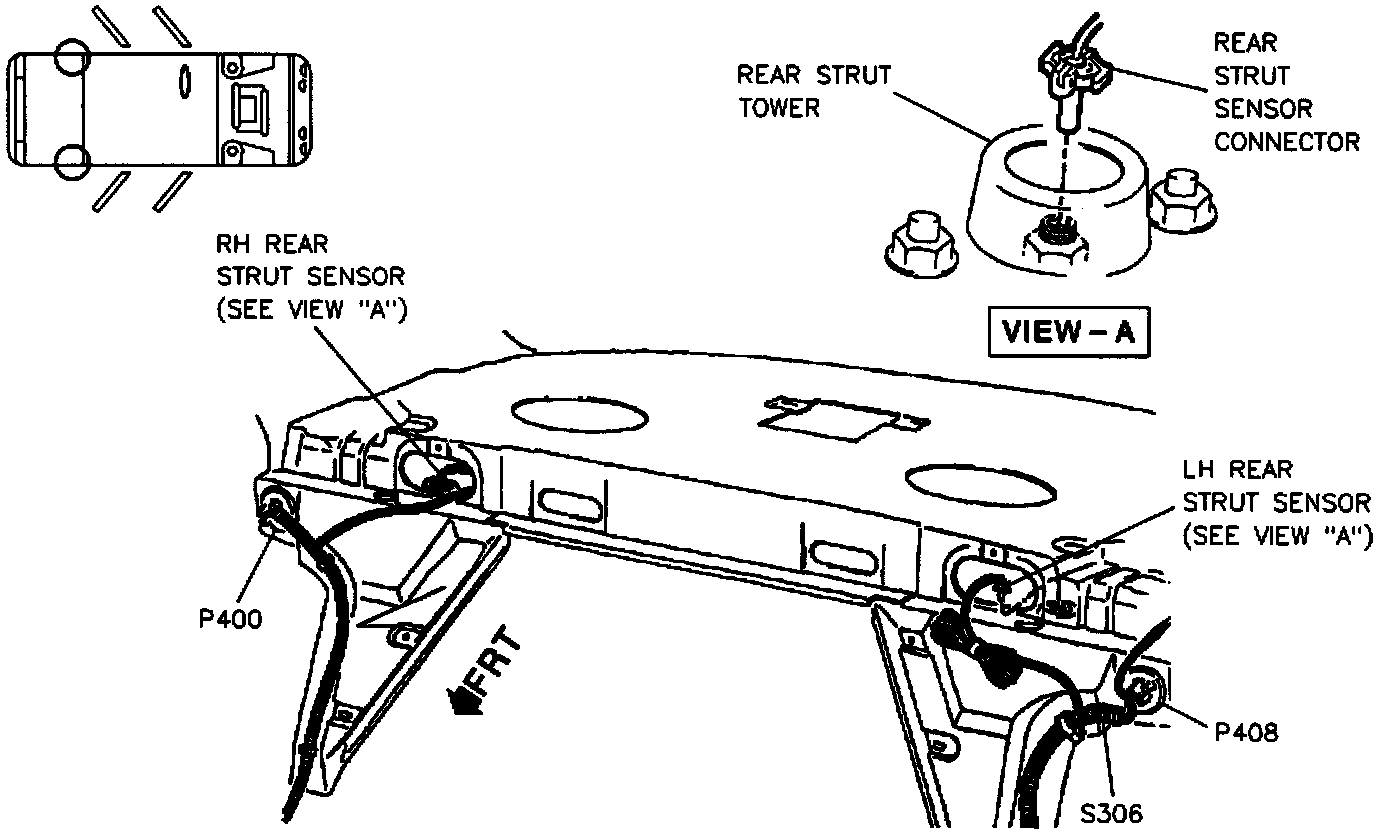 REAR STRUT TOWER

REAR STRUT SENSOR CONNECTOR

RH REAR STRUT SENSOR (SEE VIEW "A")

VIEW – A

LH REAR STRUT SENSOR (SEE VIEW "A")

P400

FRT

P408

S306