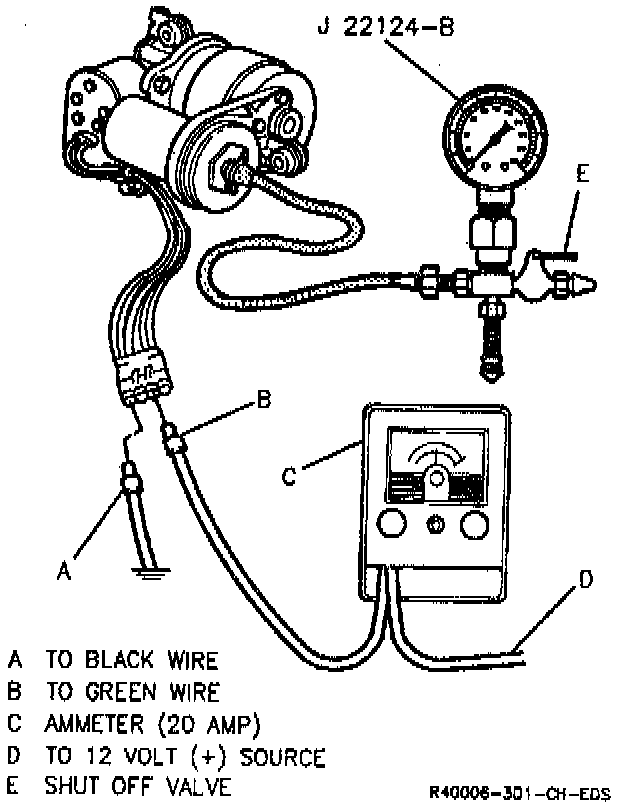 J 22124-B

E

B

C

A

D

A TO BLACK WIRE
B TO GREEN WIRE
C AMMETER (20 AMP)
D TO 12 VOLT (+) SOURCE
E SHUT OFF VALVE

R40006-301-CH-EDS