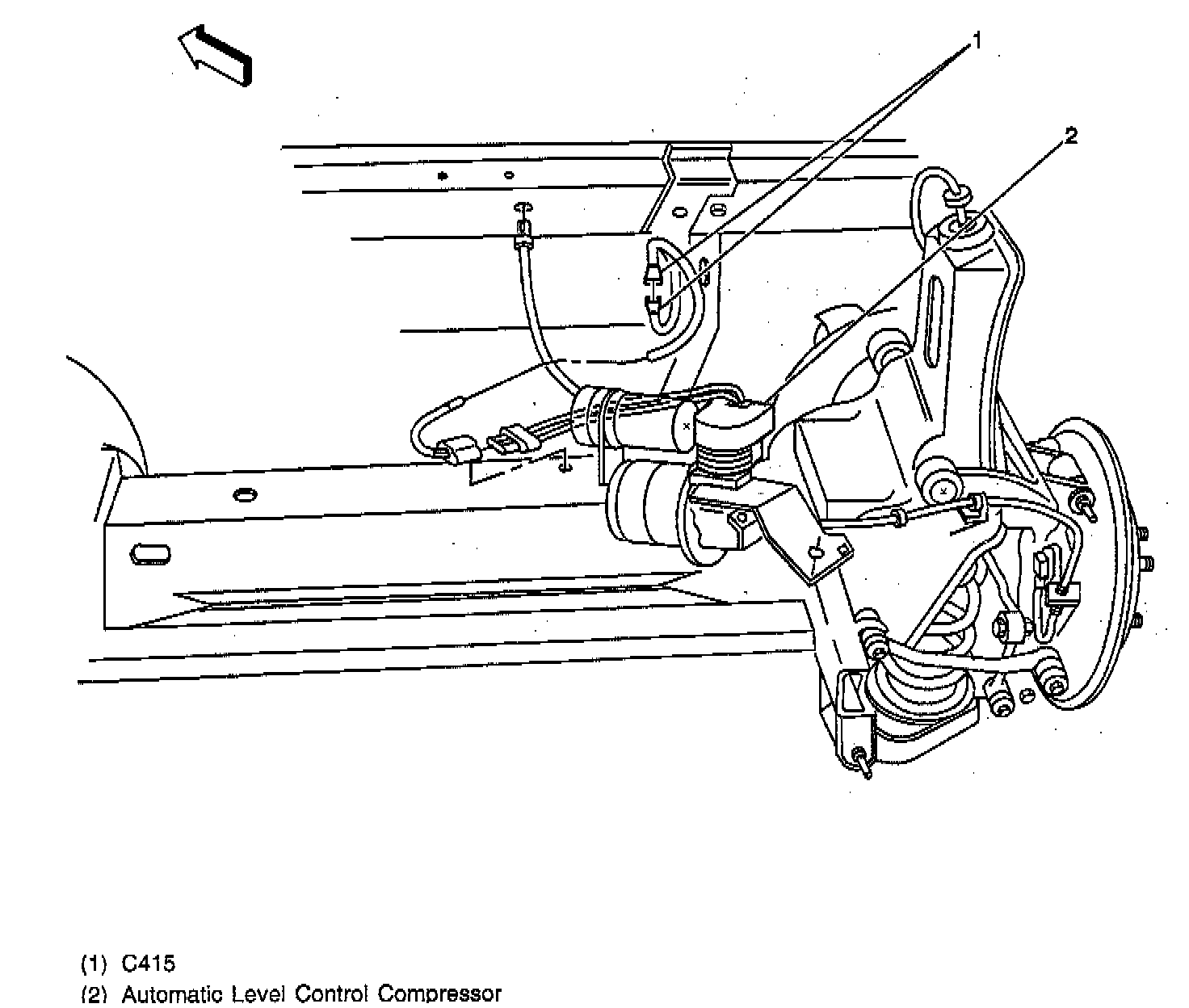 1

2

(1) C415
(2) Automatic Level Control Compressor