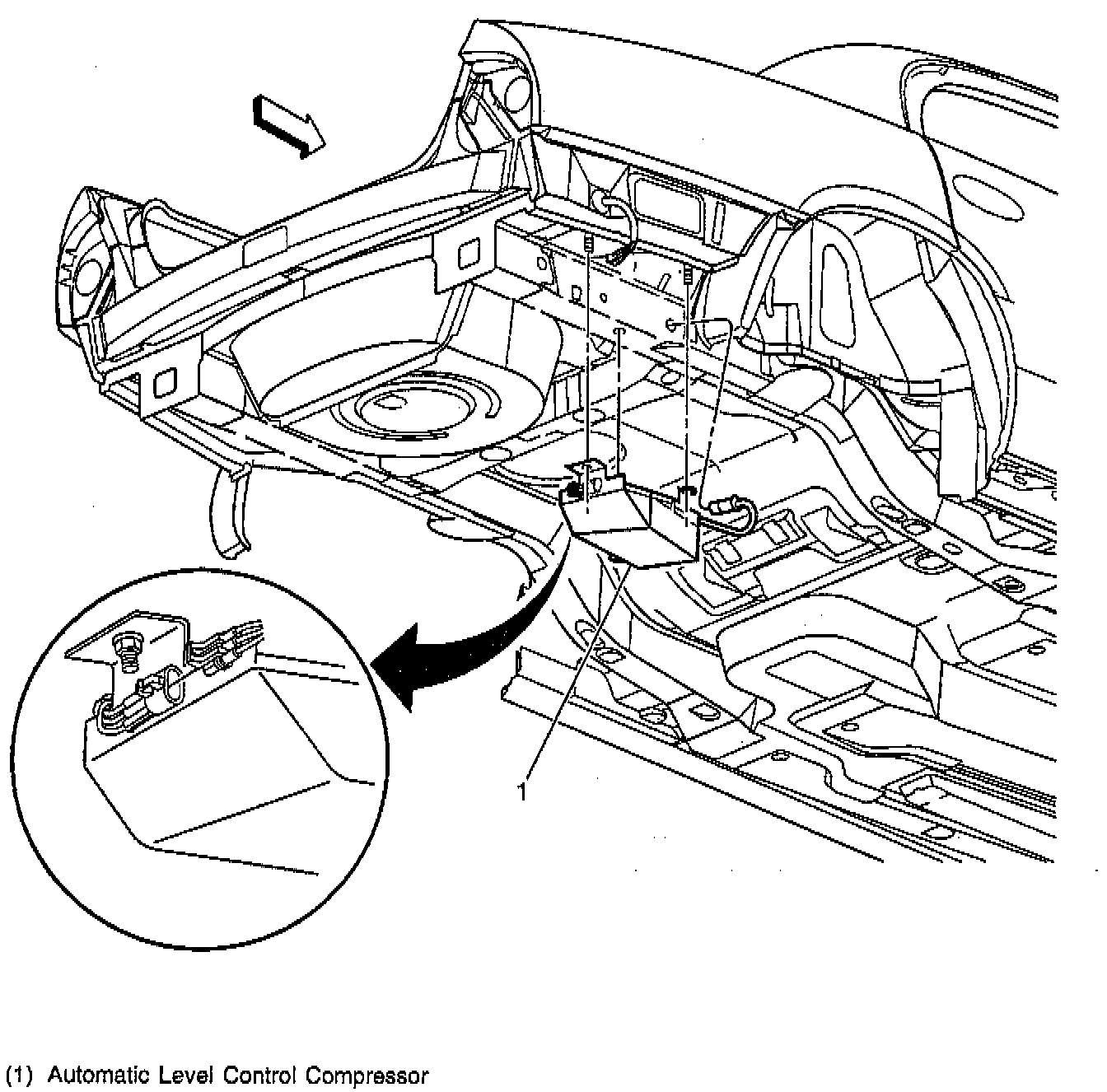 1

(1) Automatic Level Control Compressor