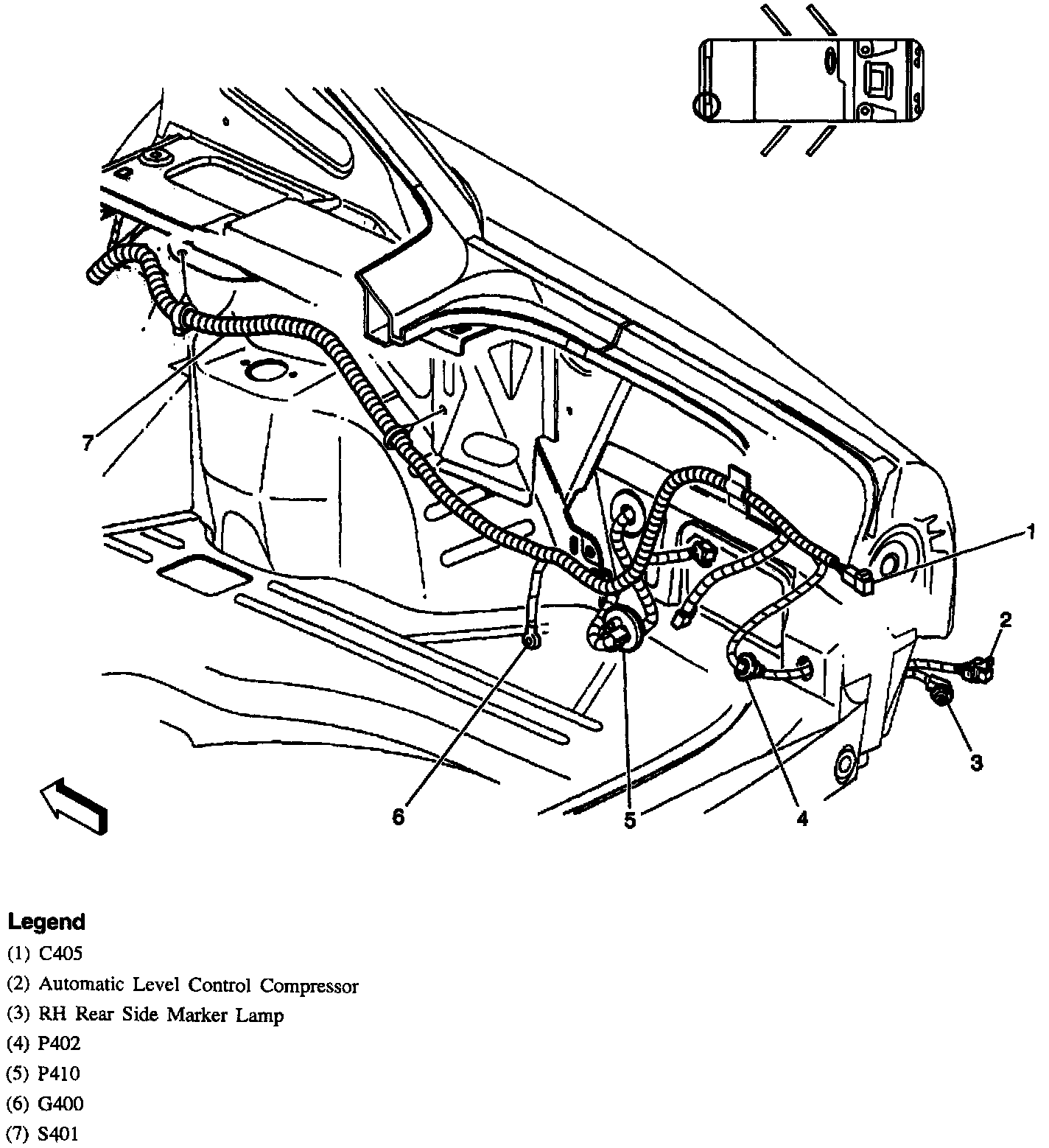 7
1
2
3
6
5
4

Legend
(1) C405
(2) Automatic Level Control Compressor
(3) RH Rear Side Marker Lamp
(4) P402
(5) P410
(6) G400
(7) S401