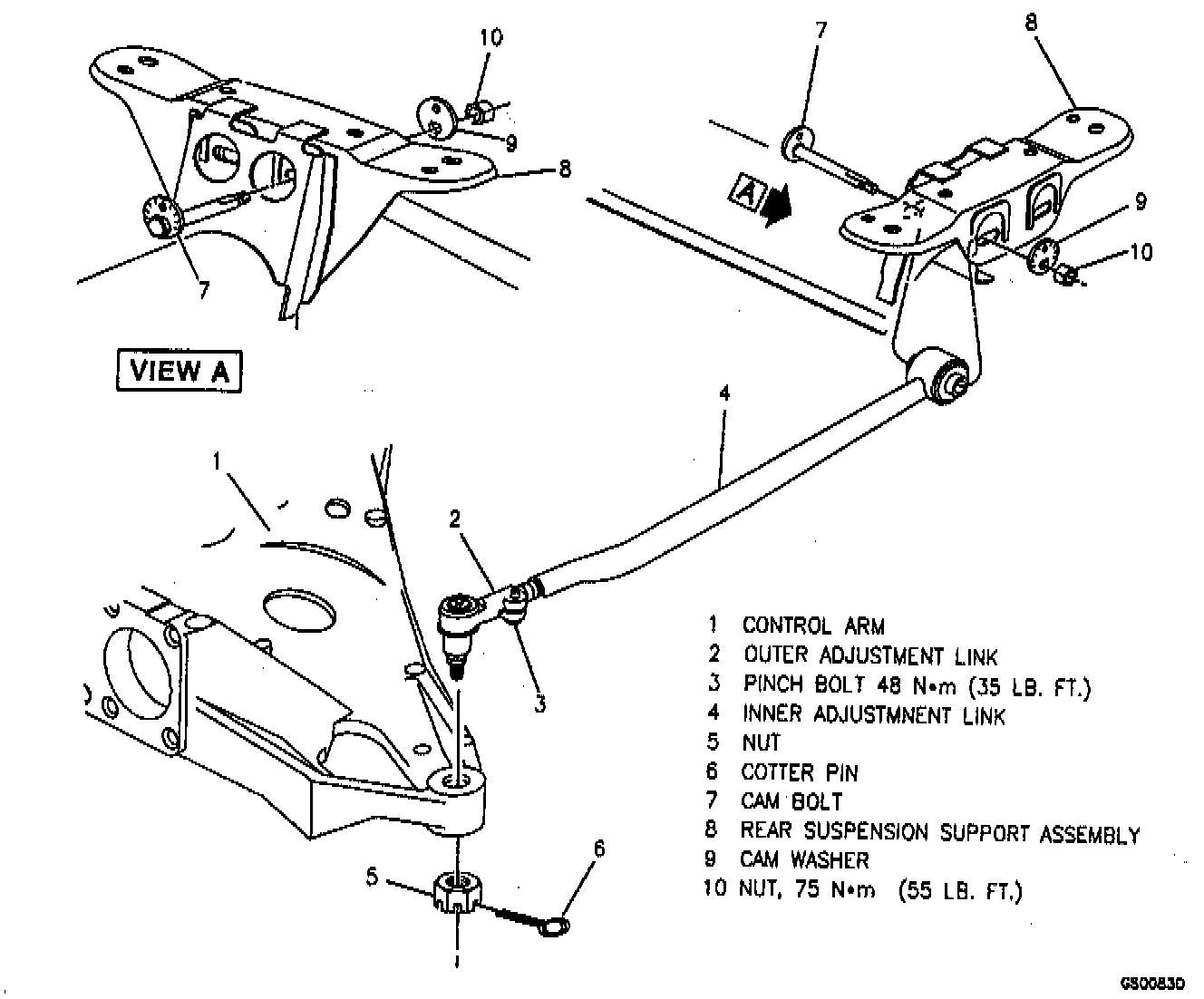 10

9

8

7

VIEW A

7

8

A

9

10

4

1

2

3

5

6

1 CONTROL ARM
2 OUTER ADJUSTMENT LINK
3 PINCH BOLT 48 N•m (35 LB. FT.)
4 INNER ADJUSTMNENT LINK
5 NUT
6 COTTER PIN
7 CAM BOLT
8 REAR SUSPENSION SUPPORT ASSEMBLY
9 CAM WASHER
10 NUT, 75 N•m (55 LB. FT.)

GS00830