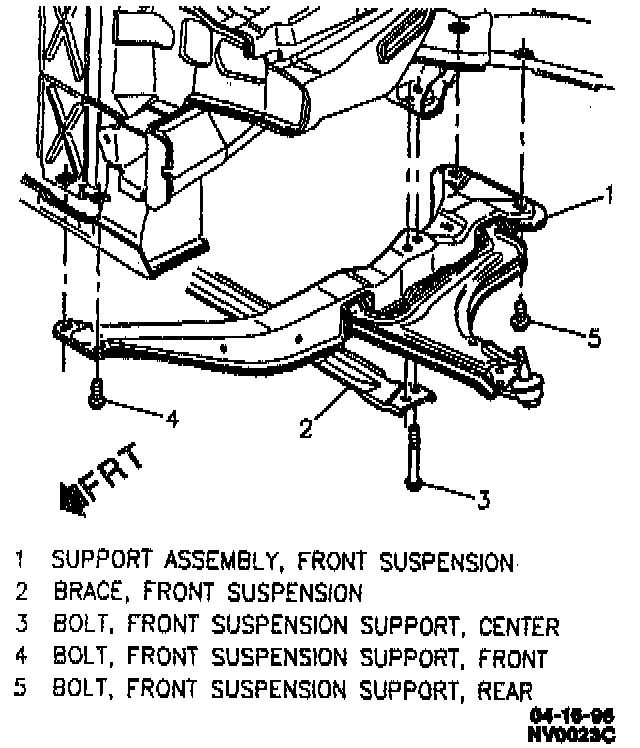 1
5
4
2
3
FRT

1 SUPPORT ASSEMBLY, FRONT SUSPENSION
2 BRACE, FRONT SUSPENSION
3 BOLT, FRONT SUSPENSION SUPPORT, CENTER
4 BOLT, FRONT SUSPENSION SUPPORT, FRONT
5 BOLT, FRONT SUSPENSION SUPPORT, REAR

04-16-96
NV0023C