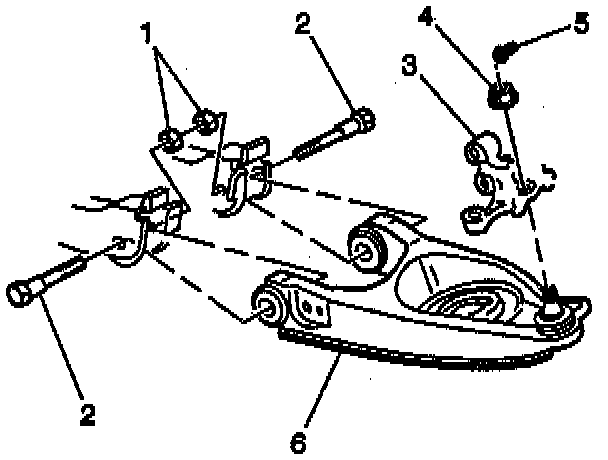 1
2
4
5
3
2
6