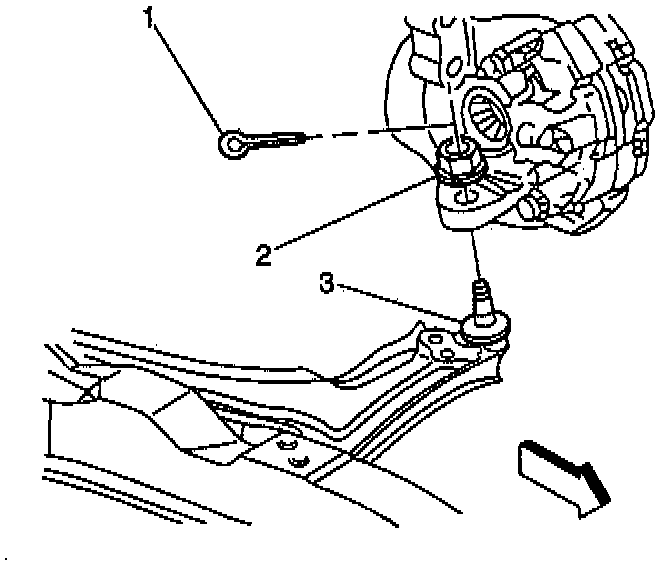 1
2
3