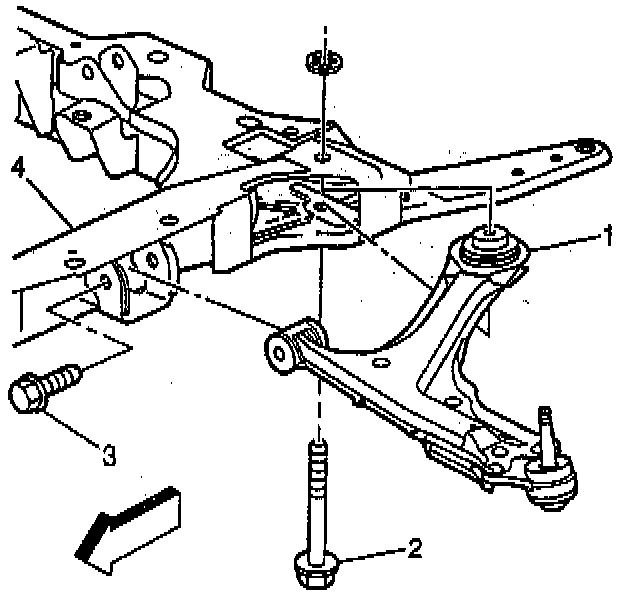 4
1
3
2