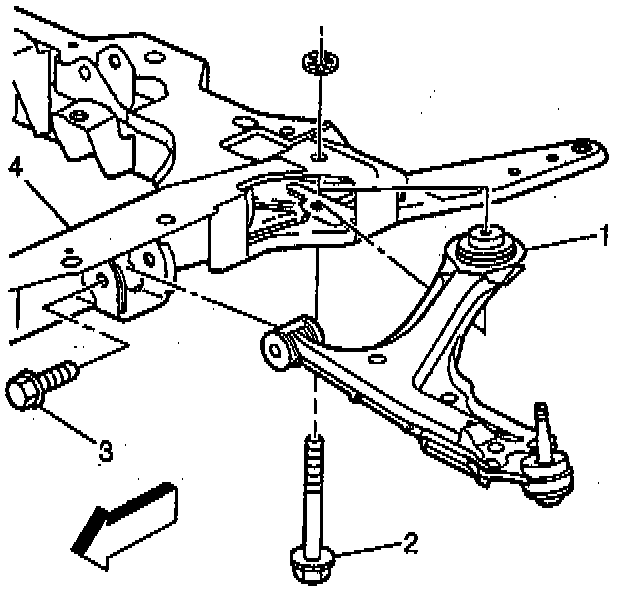 4
1
3
2