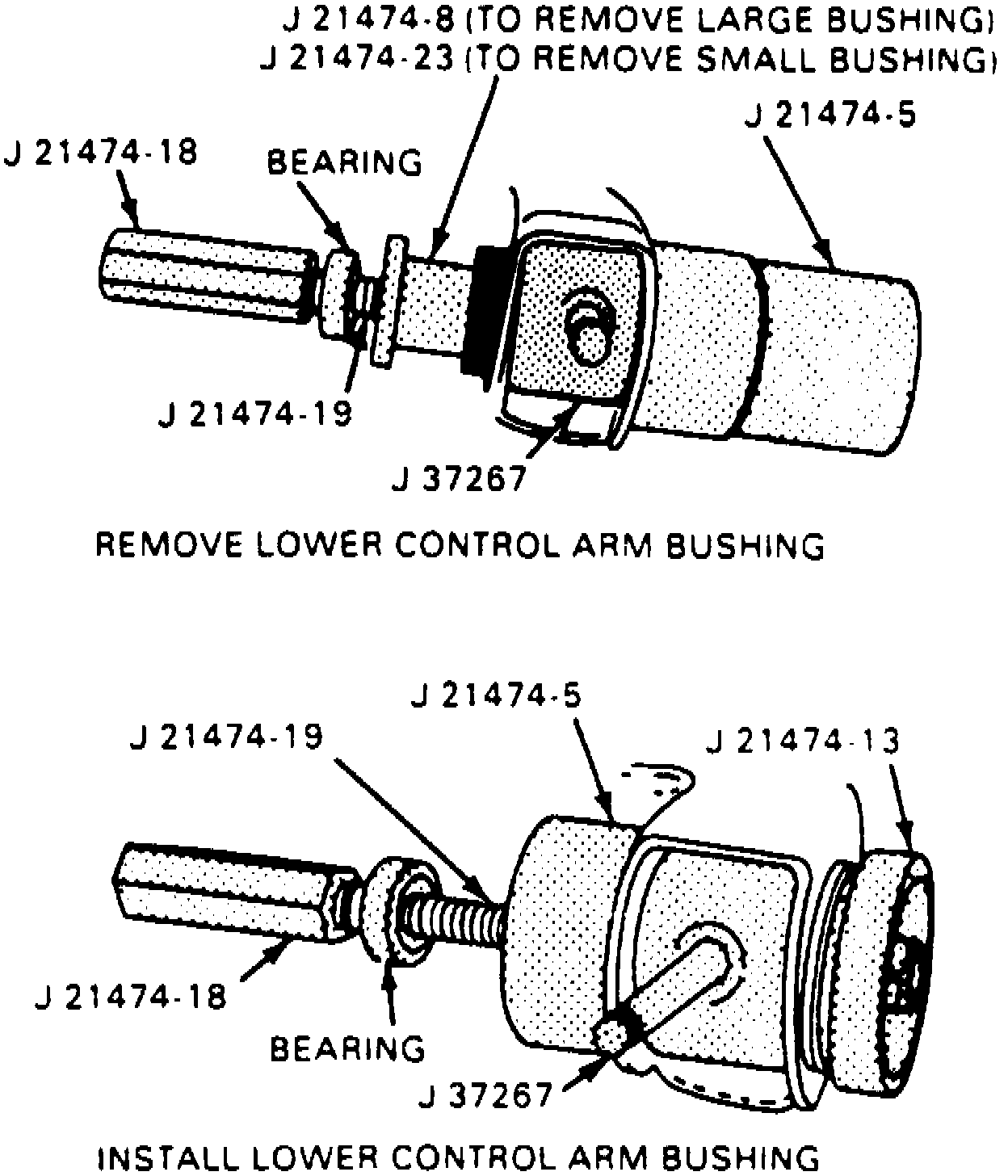 J 21474-8 (TO REMOVE LARGE BUSHING)
J 21474-23 (TO REMOVE SMALL BUSHING)
J 21474-5
J 21474-18
BEARING
J 21474-19
J 37267
REMOVE LOWER CONTROL ARM BUSHING

J 21474-5
J 21474-19
J 21474-13
J 21474-18
BEARING
J 37267
INSTALL LOWER CONTROL ARM BUSHING