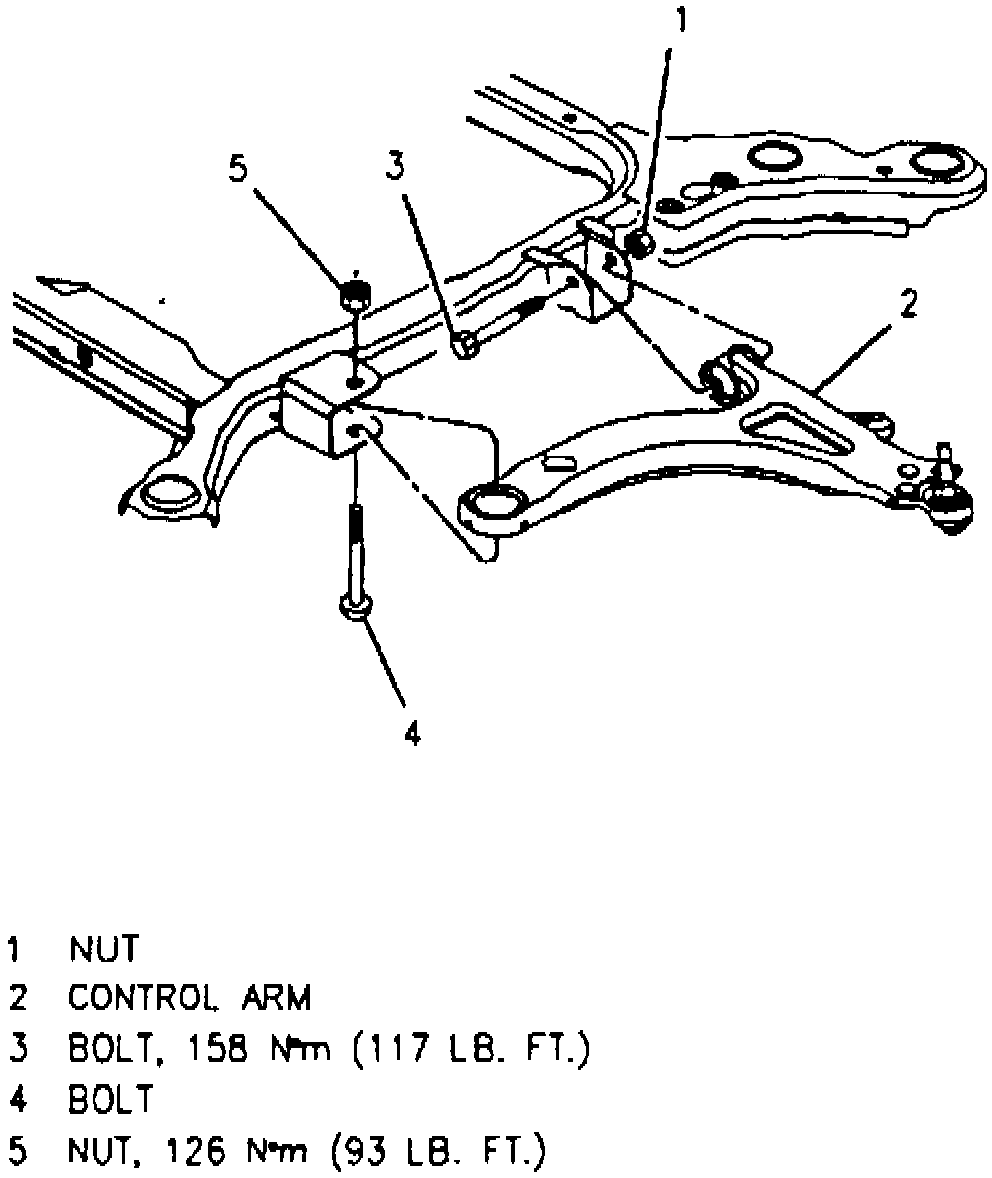 1

5

3

2

4

1 NUT
2 CONTROL ARM
3 BOLT, 158 N•m (117 LB. FT.)
4 BOLT
5 NUT, 126 N•m (93 LB. FT.)