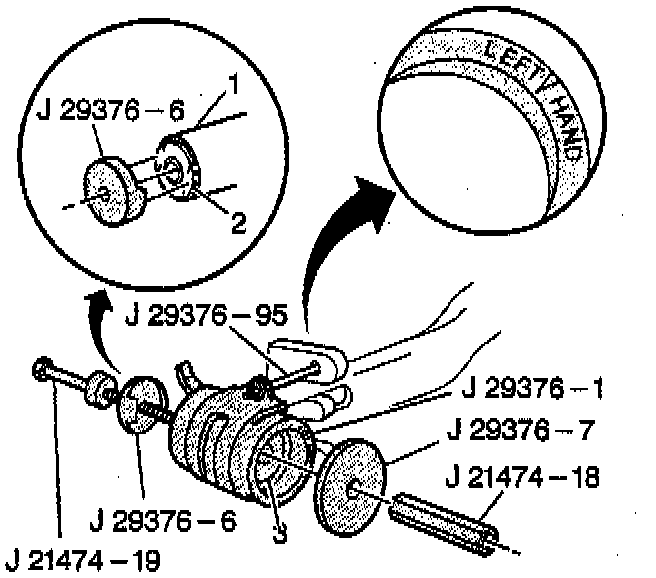 J 29376 – 6
1
2
LEFT HAND
J 29376 – 95
J 29376 – 1
J 29376 – 7
J 21474 – 18
J 29376 – 6
3
J 21474 – 19