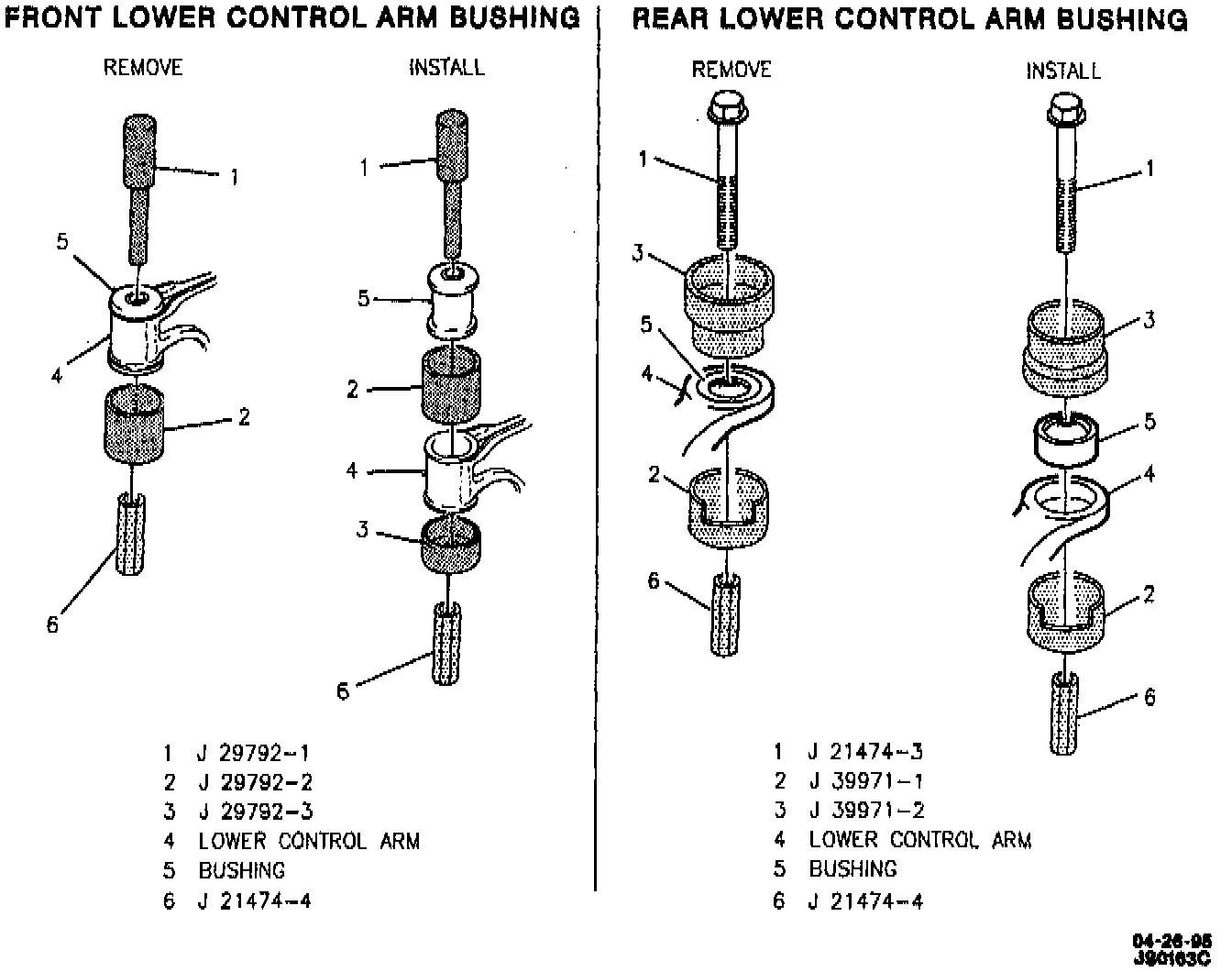 FRONT LOWER CONTROL ARM BUSHING

REMOVE

1
5
4
2
6

INSTALL

1
5
2
4
3
6

1 J 29792-1
2 J 29792-2
3 J 29792-3
4 LOWER CONTROL ARM
5 BUSHING
6 J 21474-4

REAR LOWER CONTROL ARM BUSHING

REMOVE

1
3
5
4
2
6

INSTALL

1
3
5
4
2
6

1 J 21474-3
2 J 39971-1
3 J 39971-2
4 LOWER CONTROL ARM
5 BUSHING
6 J 21474-4

04-26-95
J90163C