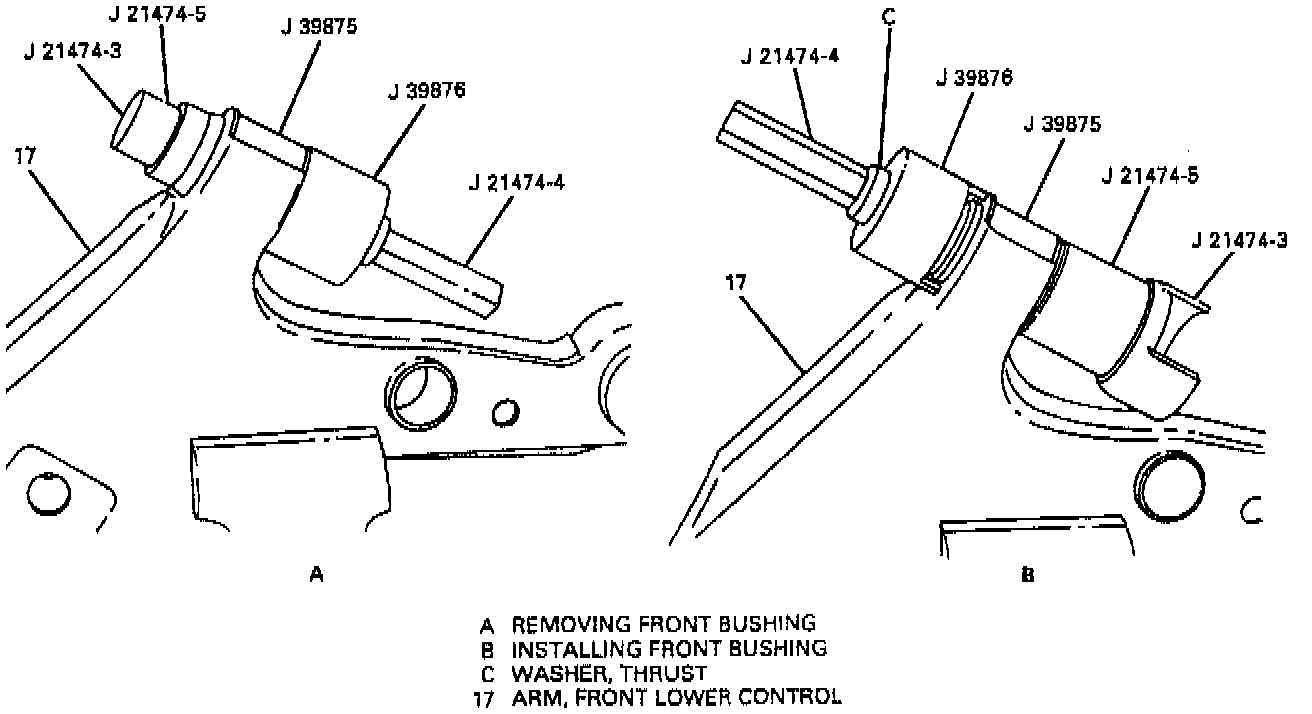 J 21474-5
J 21474-3
J 39875
J 39876
17
J 21474-4
A

C
J 21474-4
J 39876
J 39875
J 21474-5
J 21474-3
17
B

A REMOVING FRONT BUSHING
B INSTALLING FRONT BUSHING
C WASHER, THRUST
17 ARM, FRONT LOWER CONTROL