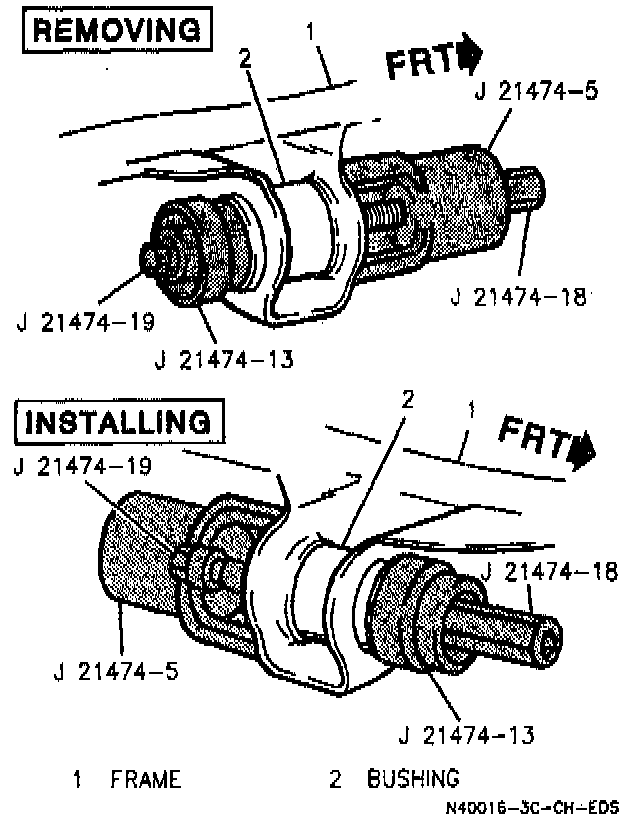 REMOVING

1
2
FRT
J 21474-5
J 21474-18
J 21474-19
J 21474-13

INSTALLING

2
1
FRT
J 21474-19
J 21474-18
J 21474-5
J 21474-13

1 FRAME 2 BUSHING

N40016-3C-CH-EDS