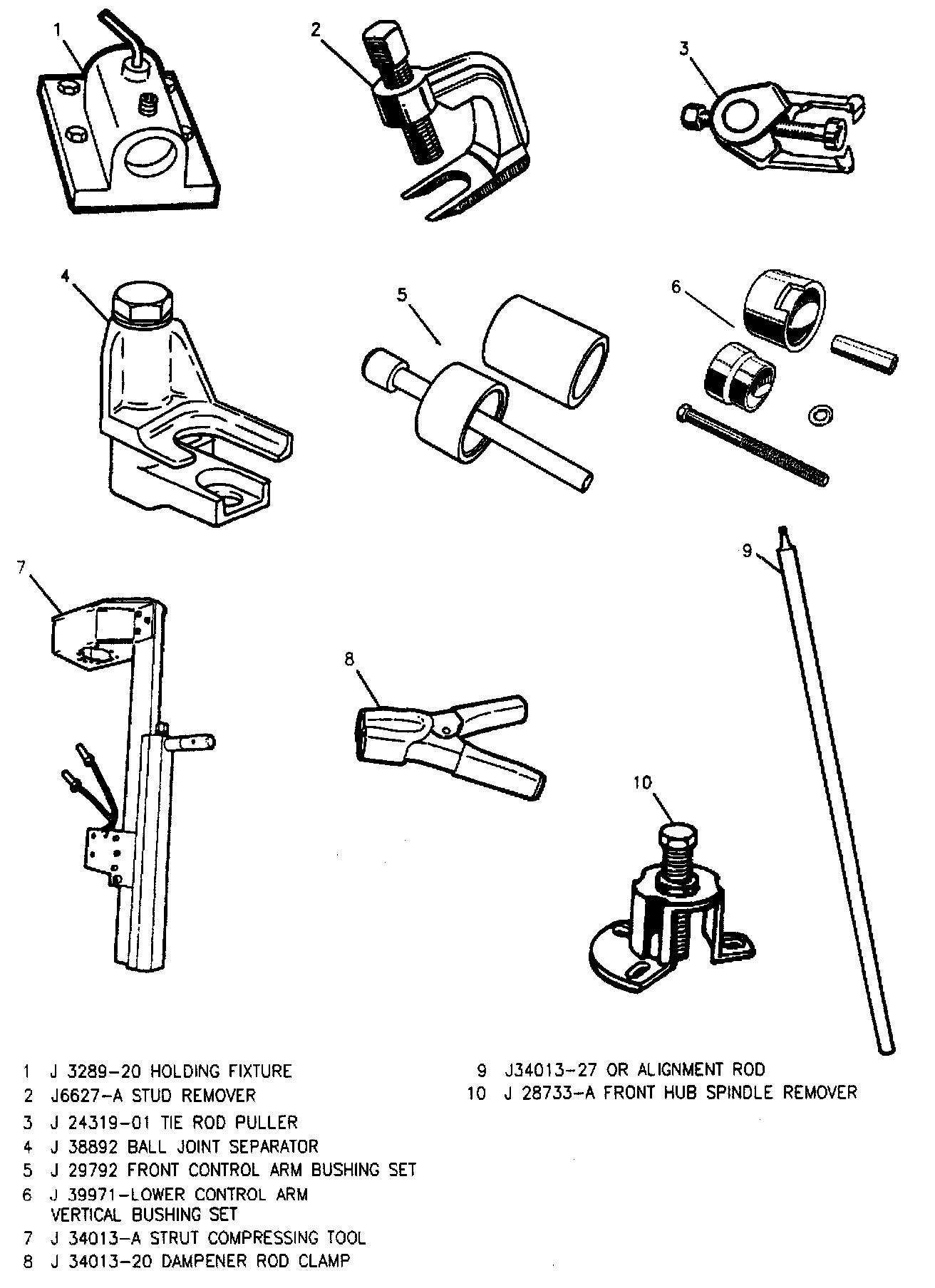 1
2
3
4
5
6
7
8
9
10

1 J 3289-20 HOLDING FIXTURE
2 J6627-A STUD REMOVER
3 J 24319-01 TIE ROD PULLER
4 J 38892 BALL JOINT SEPARATOR
5 J 29792 FRONT CONTROL ARM BUSHING SET
6 J 39971-LOWER CONTROL ARM VERTICAL BUSHING SET
7 J 34013-A STRUT COMPRESSING TOOL
8 J 34013-20 DAMPENER ROD CLAMP

9 J34013-27 OR ALIGNMENT ROD
10 J 28733-A FRONT HUB SPINDLE REMOVER