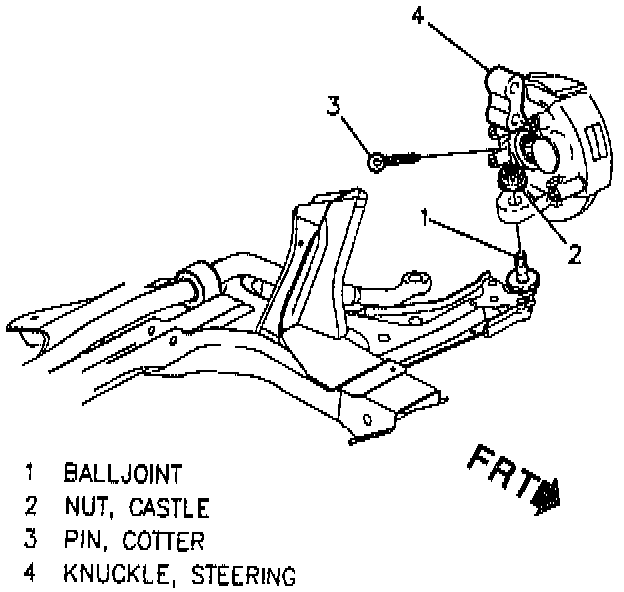 4

3

1

2

FRT

1 BALLJOINT
2 NUT, CASTLE
3 PIN, COTTER
4 KNUCKLE, STEERING