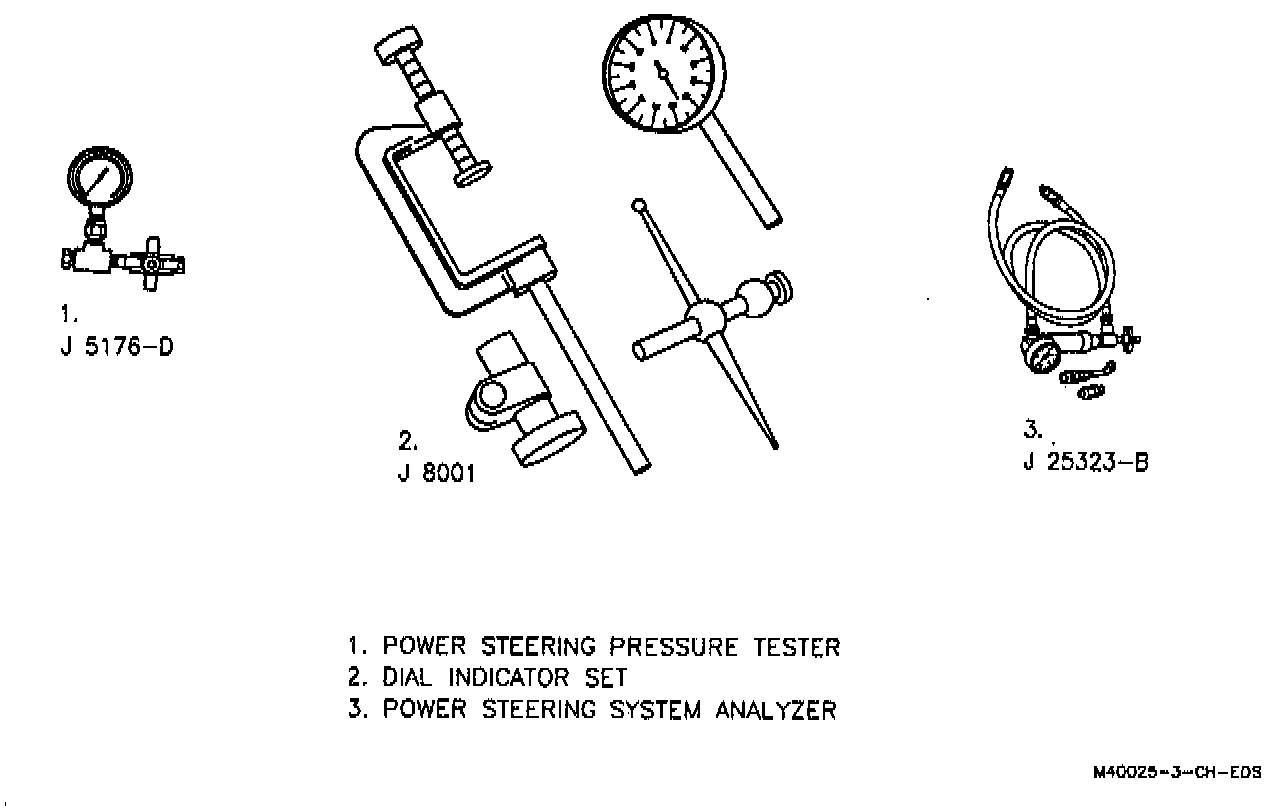 1.
J 5176-D

2.
J 8001

3.
J 25323-B

1. POWER STEERING PRESSURE TESTER
2. DIAL INDICATOR SET
3. POWER STEERING SYSTEM ANALYZER

M40025-3-CH-EDS