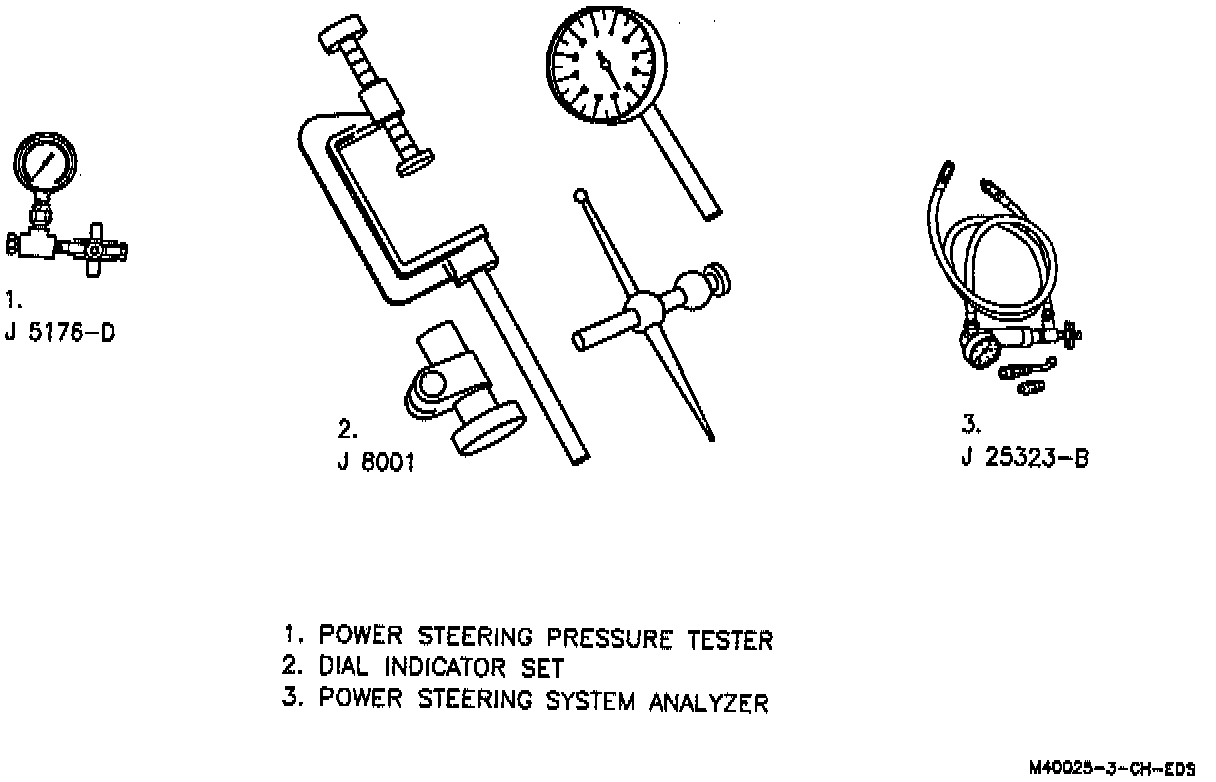 1.
J 5176-D

2.
J 8001

3.
J 25323-B

1. POWER STEERING PRESSURE TESTER
2. DIAL INDICATOR SET
3. POWER STEERING SYSTEM ANALYZER

M40025-3-CH-EDS