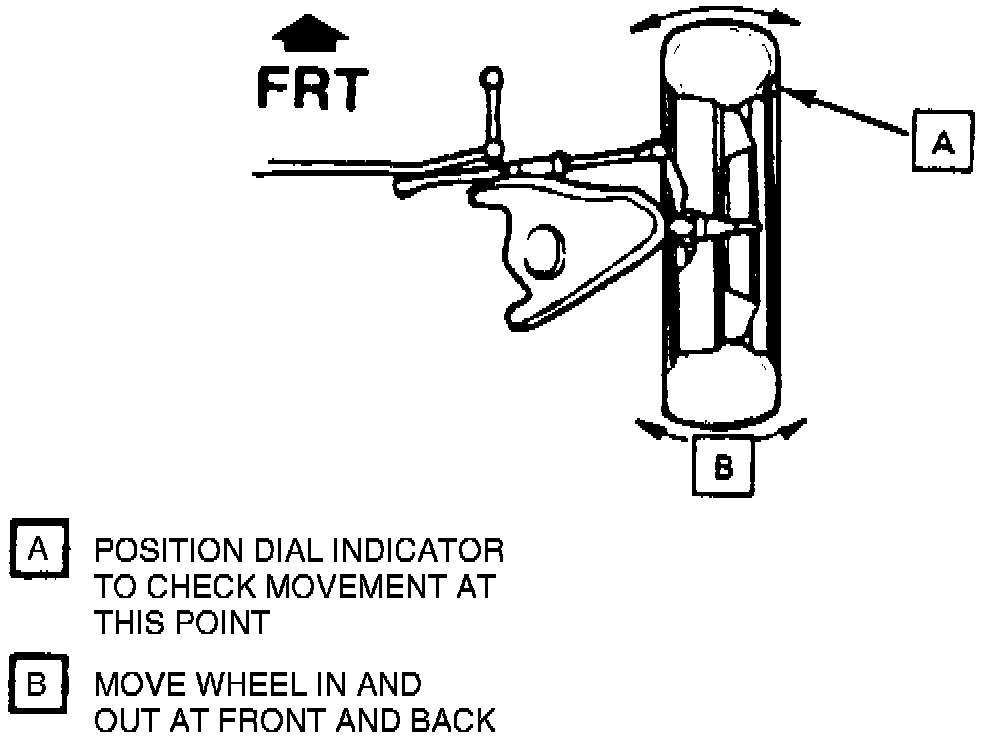 FRT

A

B

A POSITION DIAL INDICATOR TO CHECK MOVEMENT AT THIS POINT

B MOVE WHEEL IN AND OUT AT FRONT AND BACK