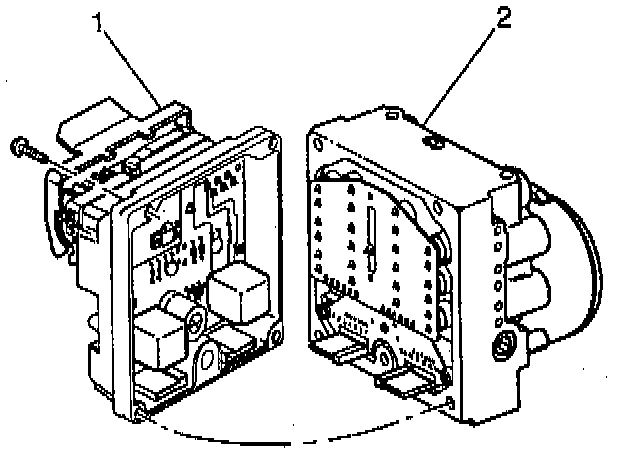 1
2