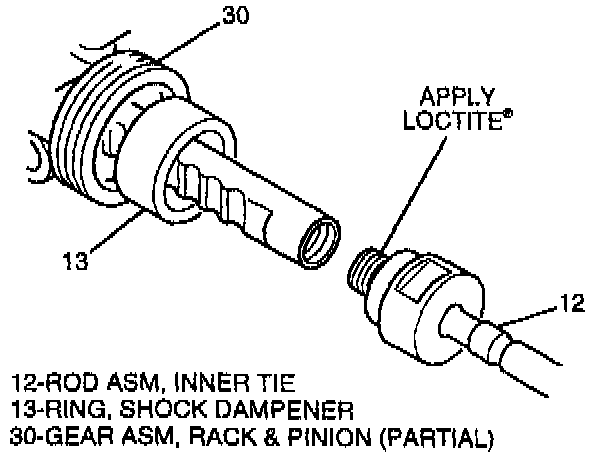 30

APPLY LOCTITE®

13

12

12-ROD ASM, INNER TIE
13-RING, SHOCK DAMPENER
30-GEAR ASM, RACK & PINION (PARTIAL)