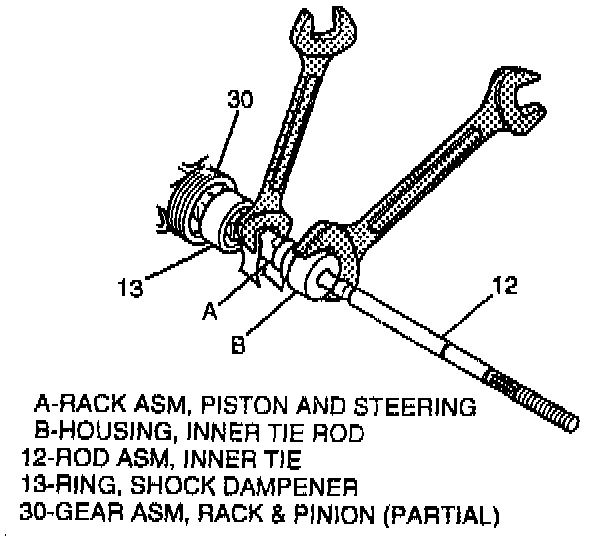 30
13
A
B
12

A-RACK ASM, PISTON AND STEERING
B-HOUSING, INNER TIE ROD
12-ROD ASM, INNER TIE
13-RING, SHOCK DAMPENER
30-GEAR ASM, RACK & PINION (PARTIAL)