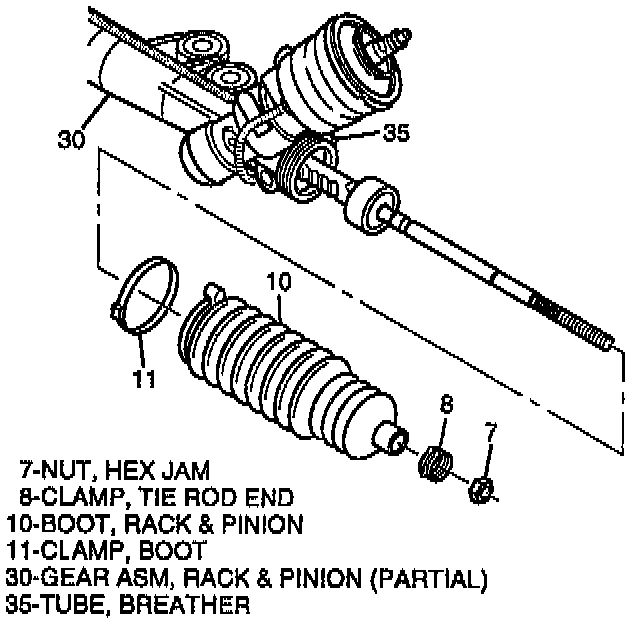 30

35

10

11

8

7

7-NUT, HEX JAM
8-CLAMP, TIE ROD END
10-BOOT, RACK & PINION
11-CLAMP, BOOT
30-GEAR ASM, RACK & PINION (PARTIAL)
35-TUBE, BREATHER