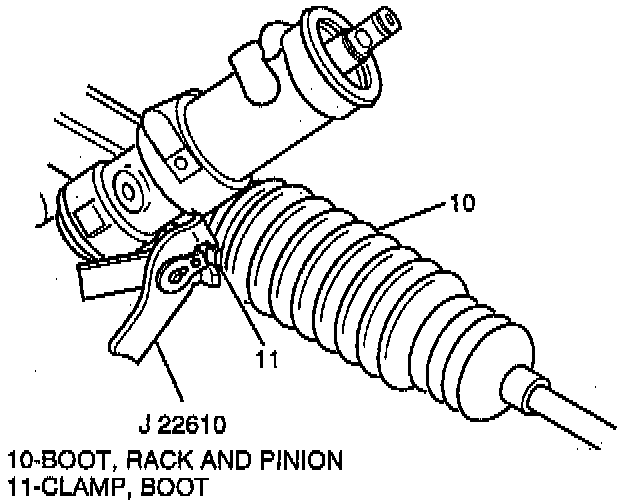 10

11

J 22610

10-BOOT, RACK AND PINION
11-CLAMP, BOOT