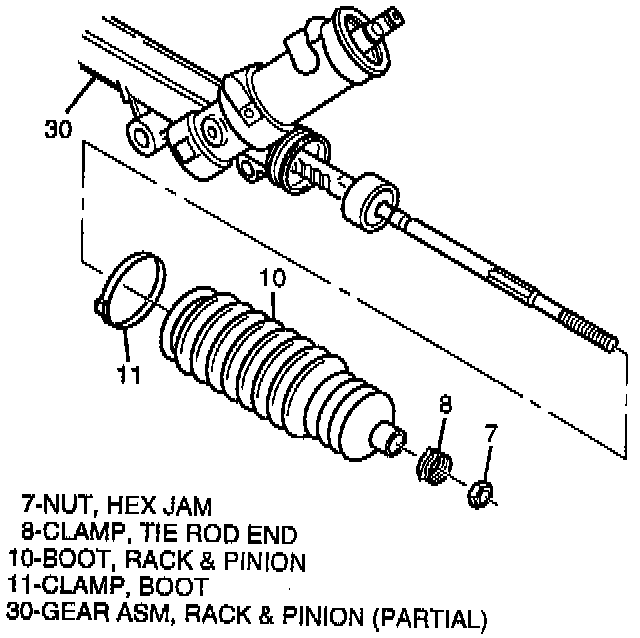 30

10

11

8

7

7-NUT, HEX JAM
8-CLAMP, TIE ROD END
10-BOOT, RACK & PINION
11-CLAMP, BOOT
30-GEAR ASM, RACK & PINION (PARTIAL)